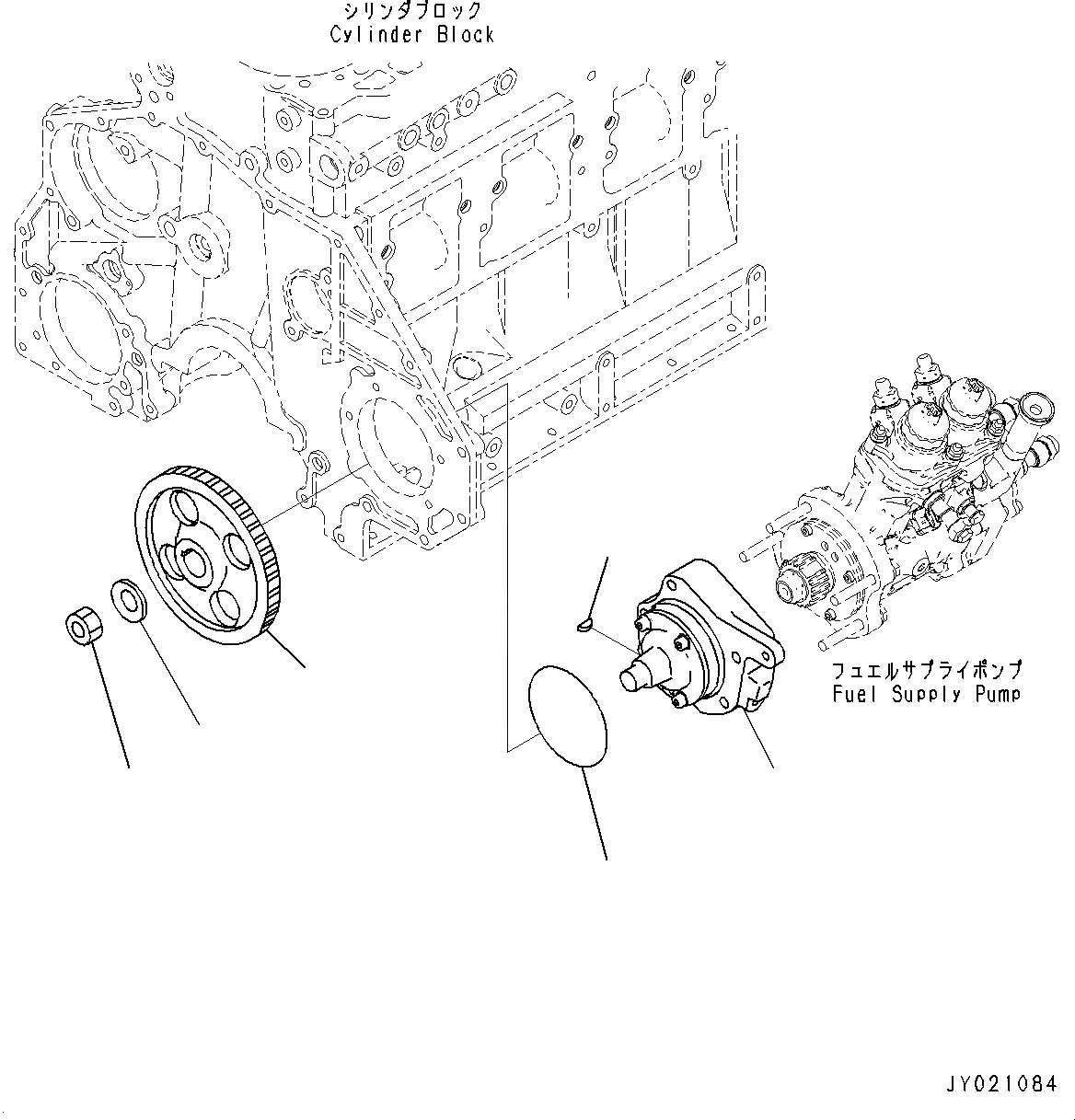 シリンダブロック
Cylinder Block

フュエルサプライポンプ
Fuel Supply Pump

JY021084