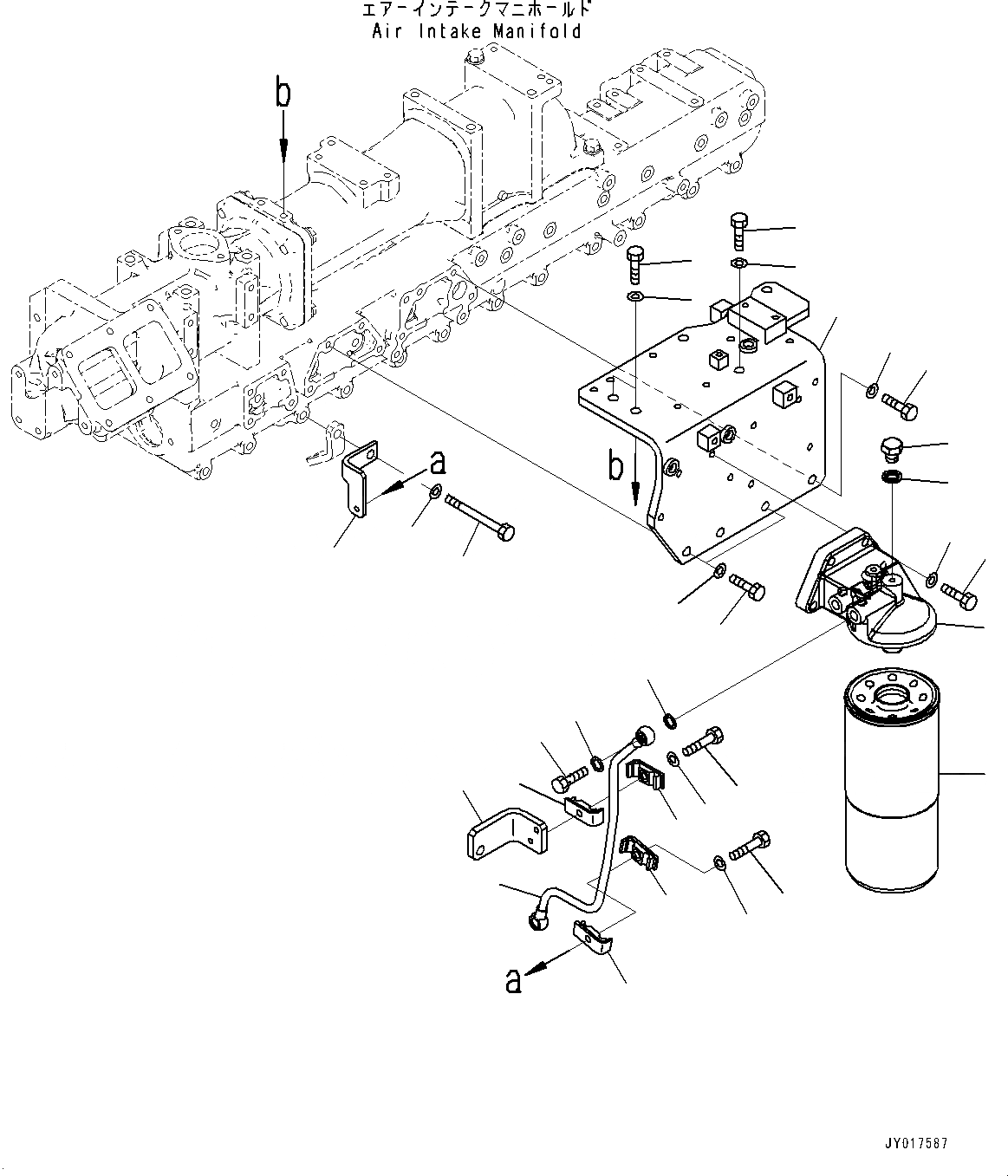 エアーインテークマニホールド
Air Intake Manifold

b

a

b

a

JY017587