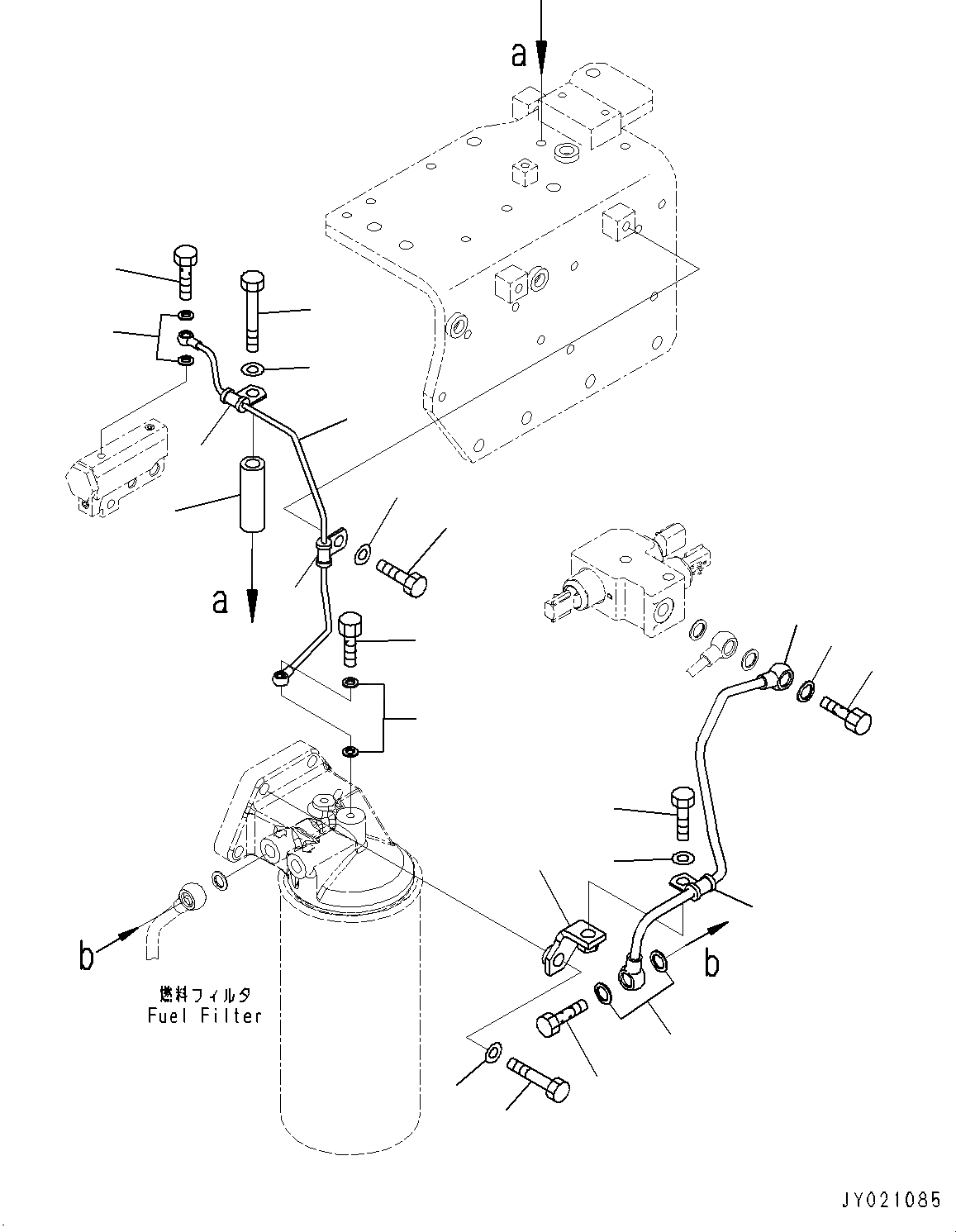 a

a

b

b

燃料フィルタ
Fuel Filter

JY021085