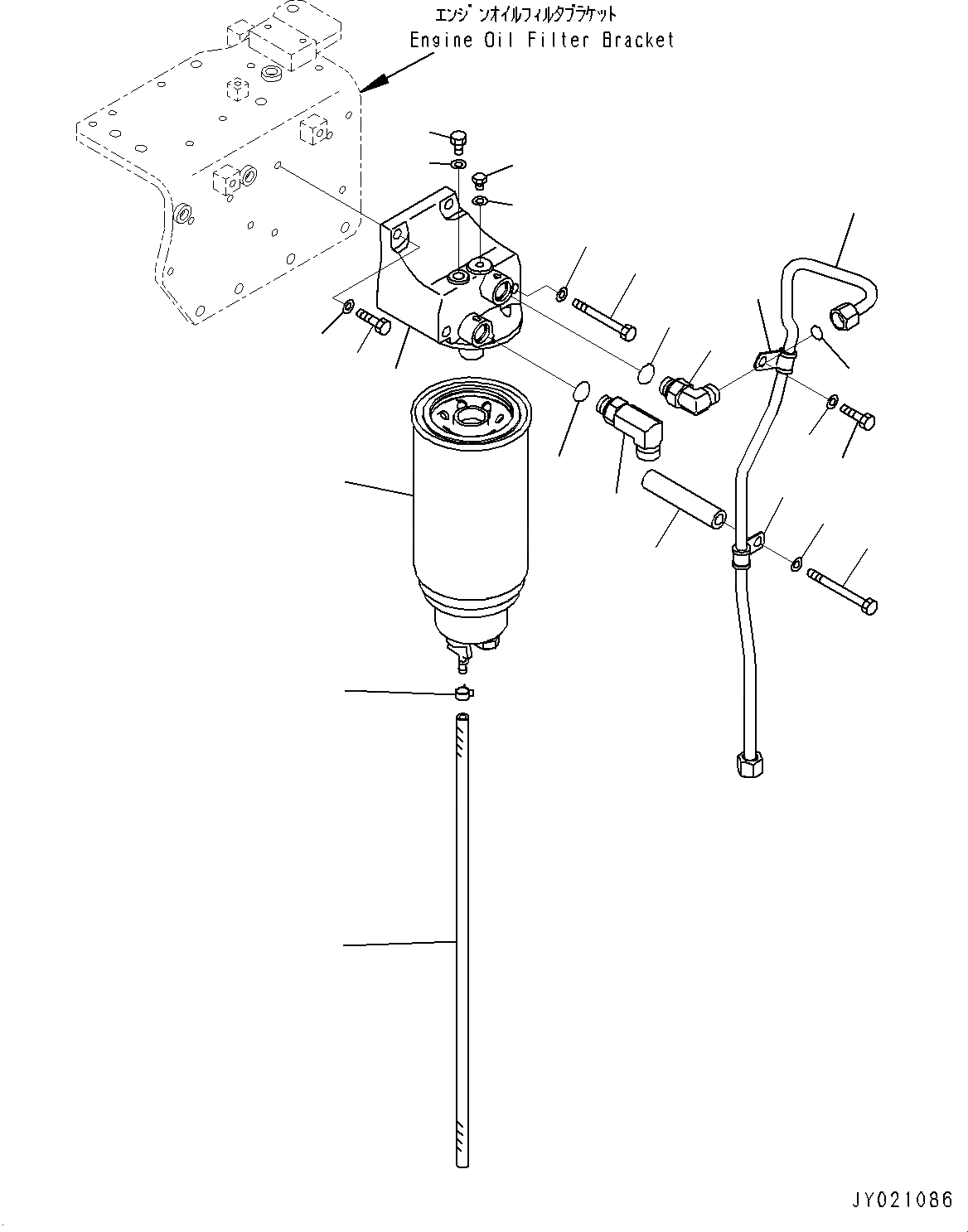 エンジンオイルフィルタブラケット
Engine Oil Filter Bracket

JY021086