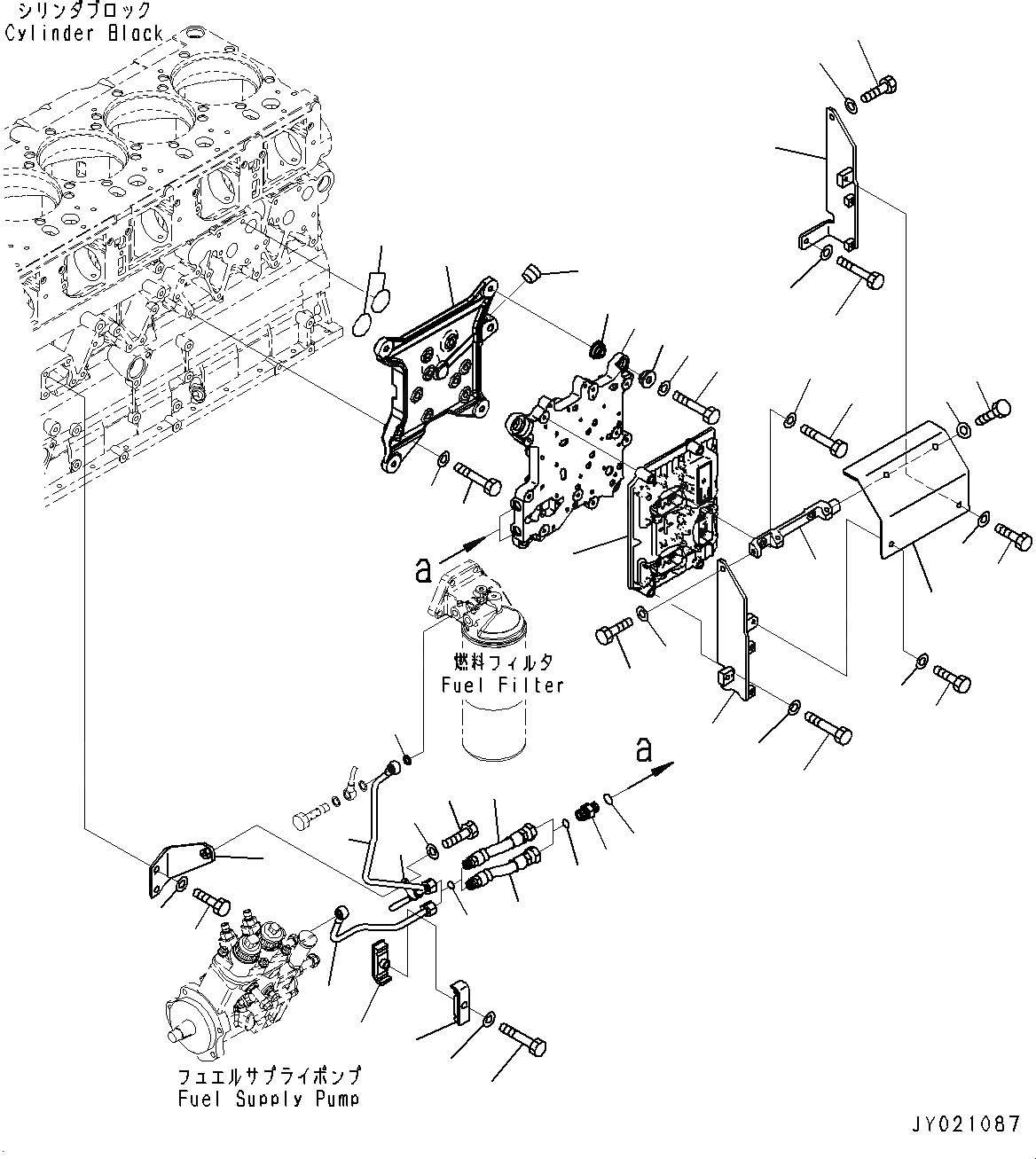 シリンダブロック
Cylinder Black

a

燃料フィルタ
Fuel Filter

a

フュエルサプライポンプ
Fuel Supply Pump

JY021087