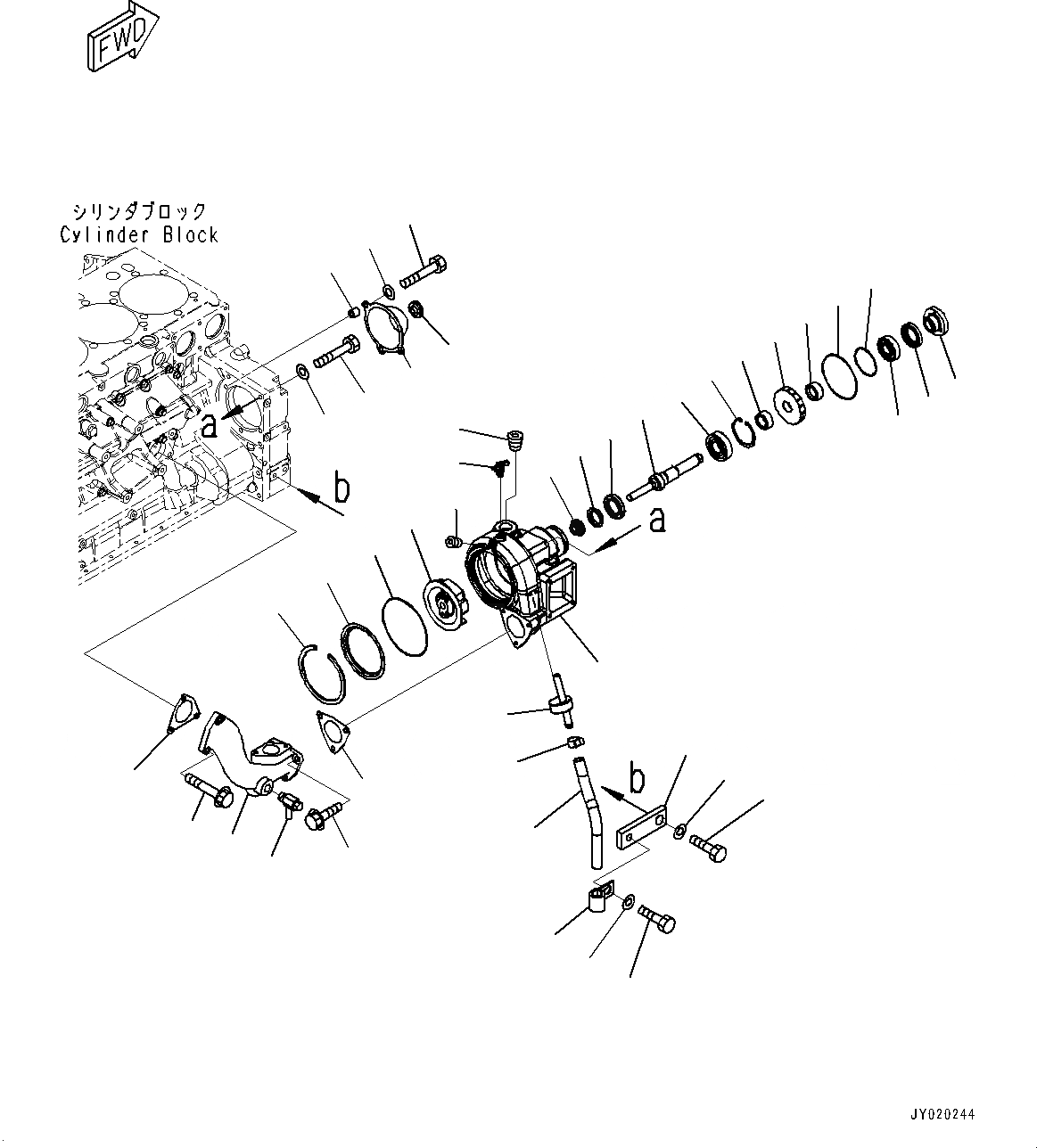 FWD

シリンダブロック
Cylinder Block

a

b

a

b

JY020244