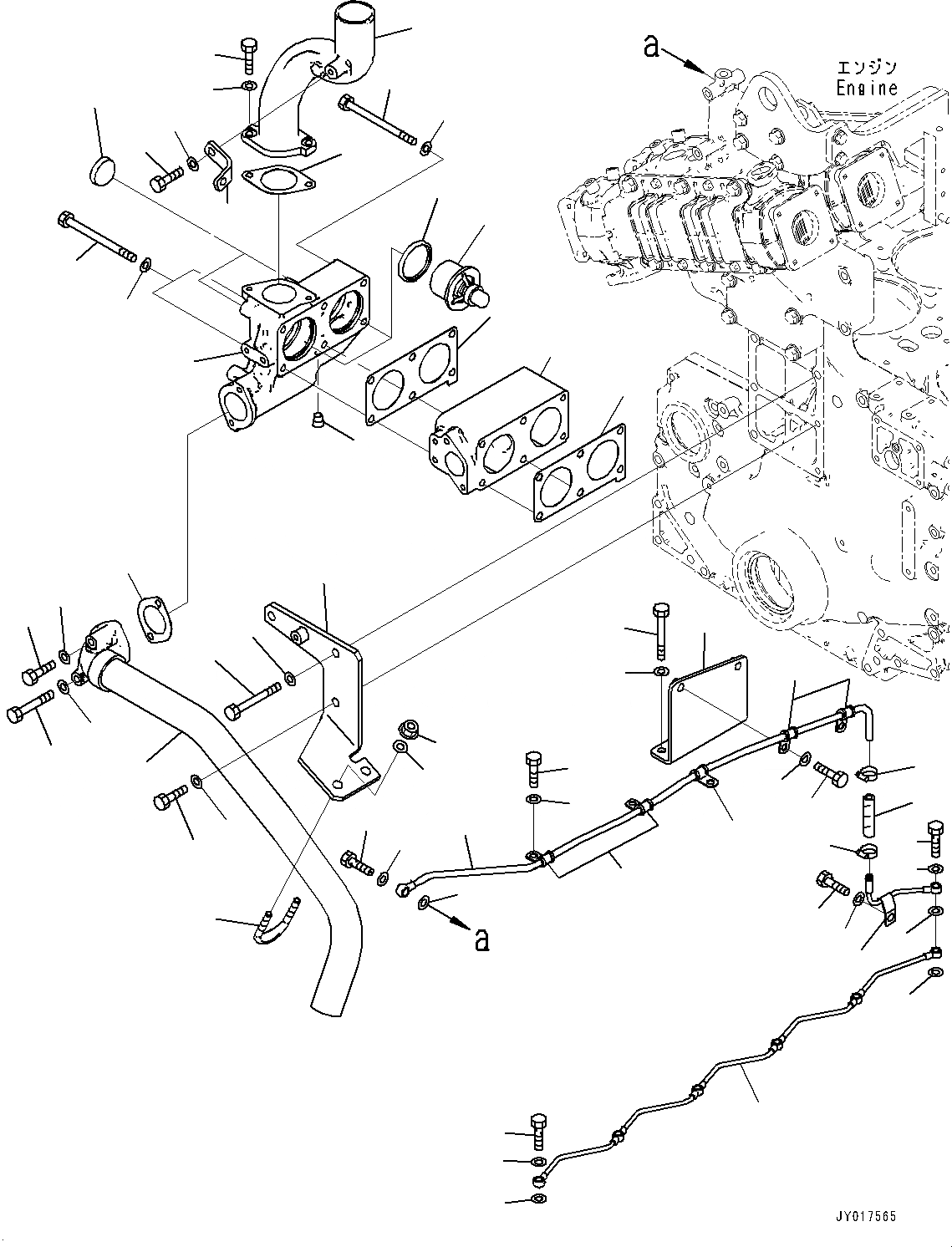 a
エンジン
Engine

a

JY017565