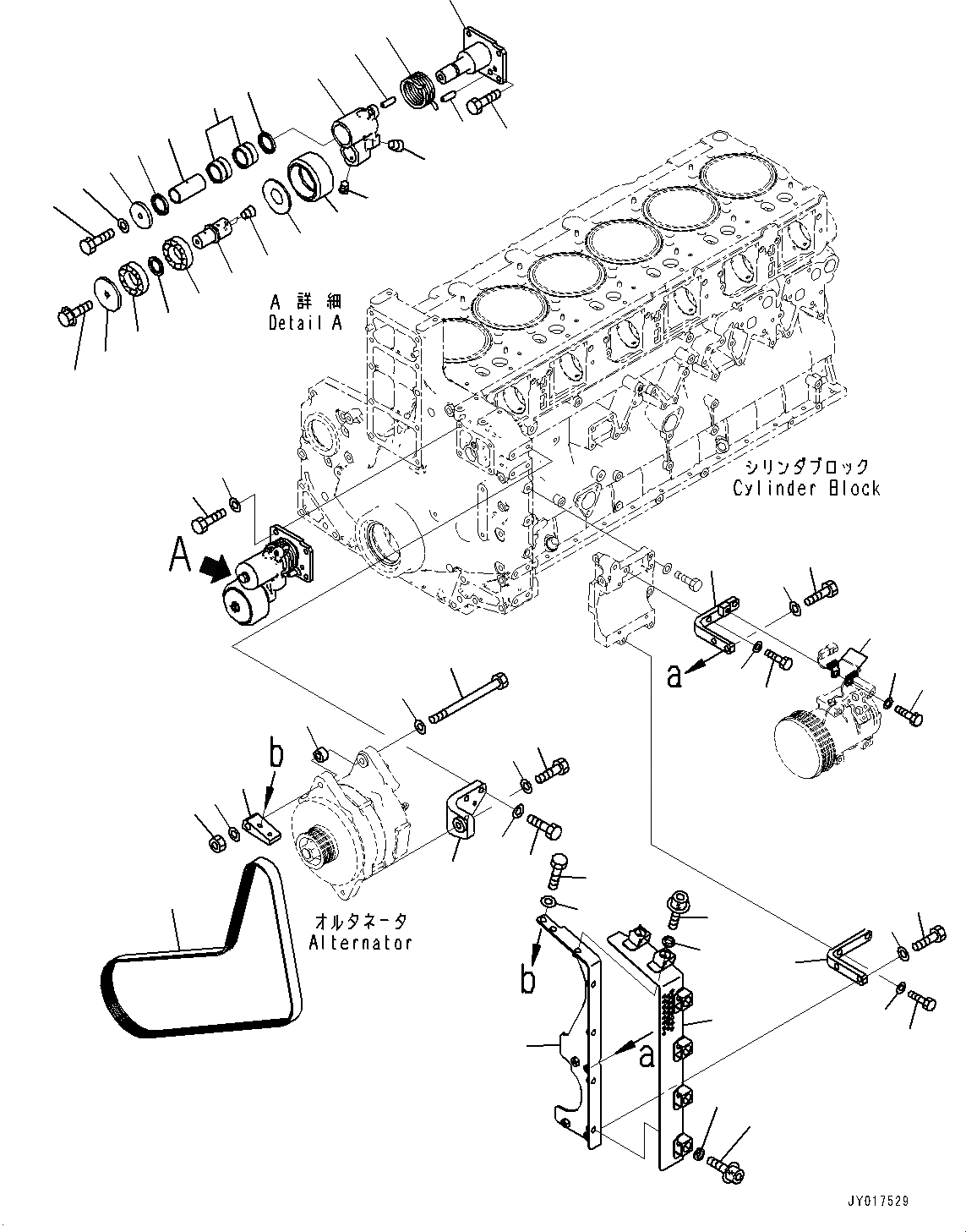 A 詳 細
Detail A

シリンダブロック
Cylinder Block

A

a

b

オルタネータ
Alternator

b

a

JY017529