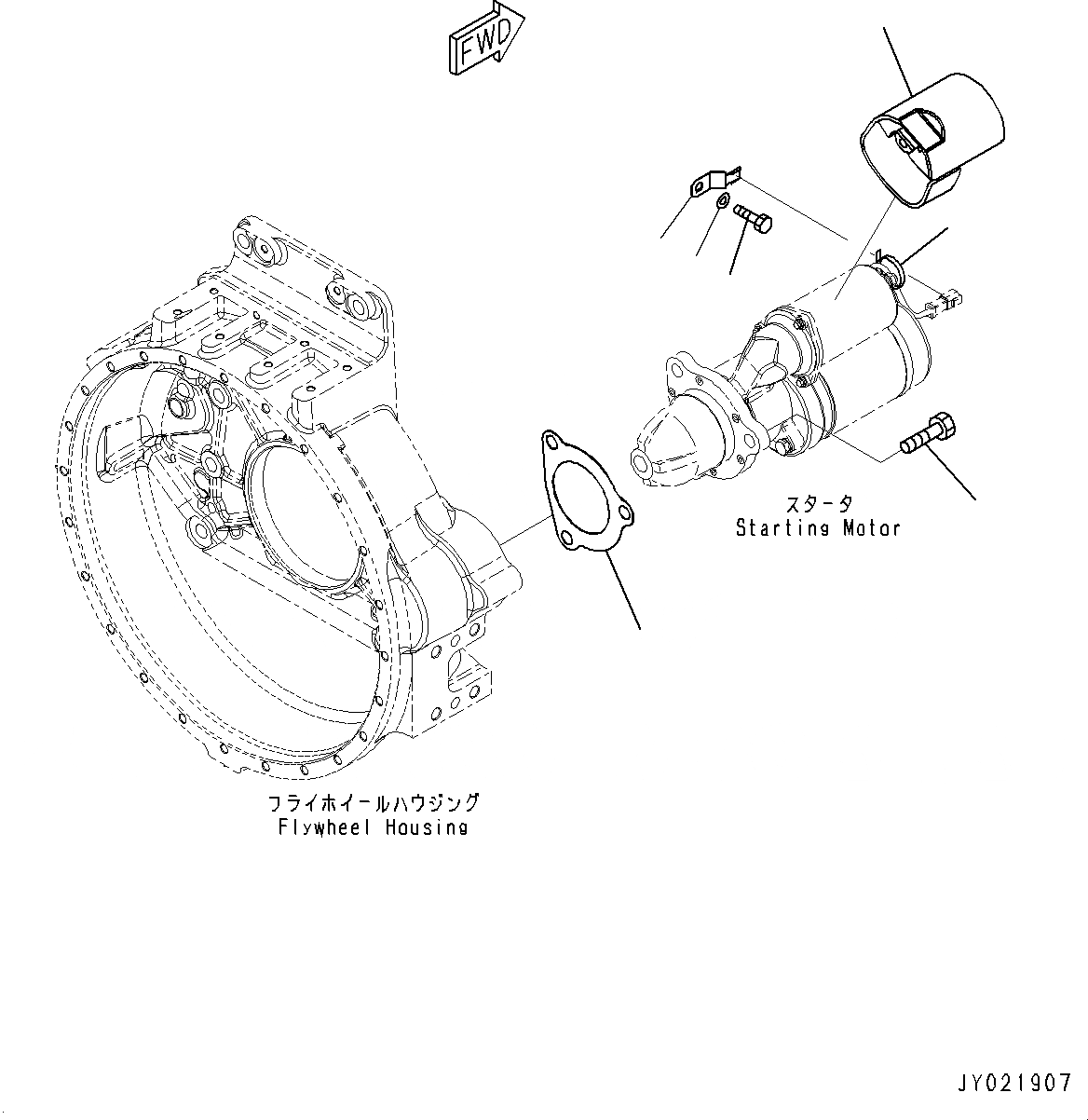 FWD

スタータ
Starting Motor

フライホイールハウジング
Flywheel Housing

JY021907