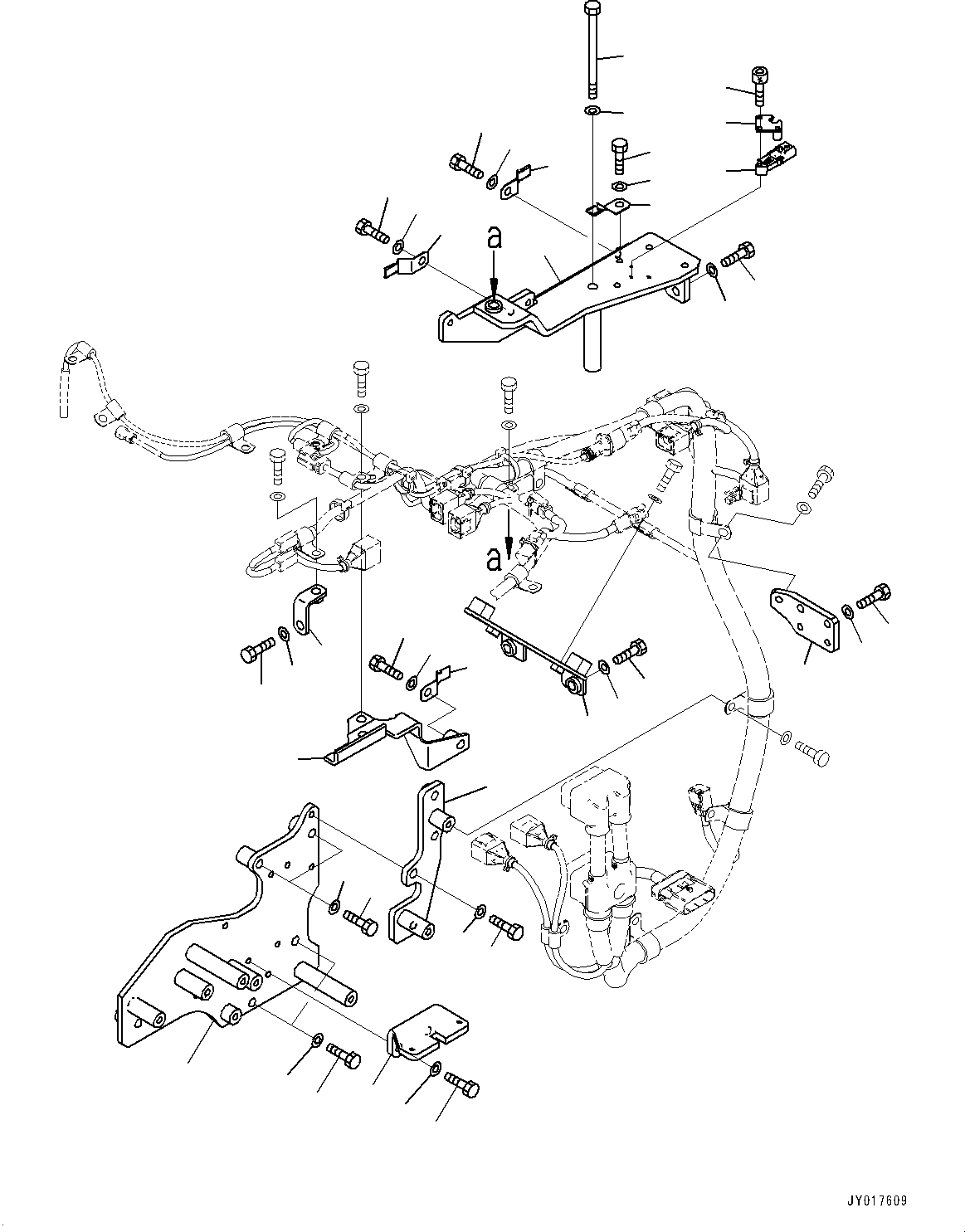 a

a

JY017609