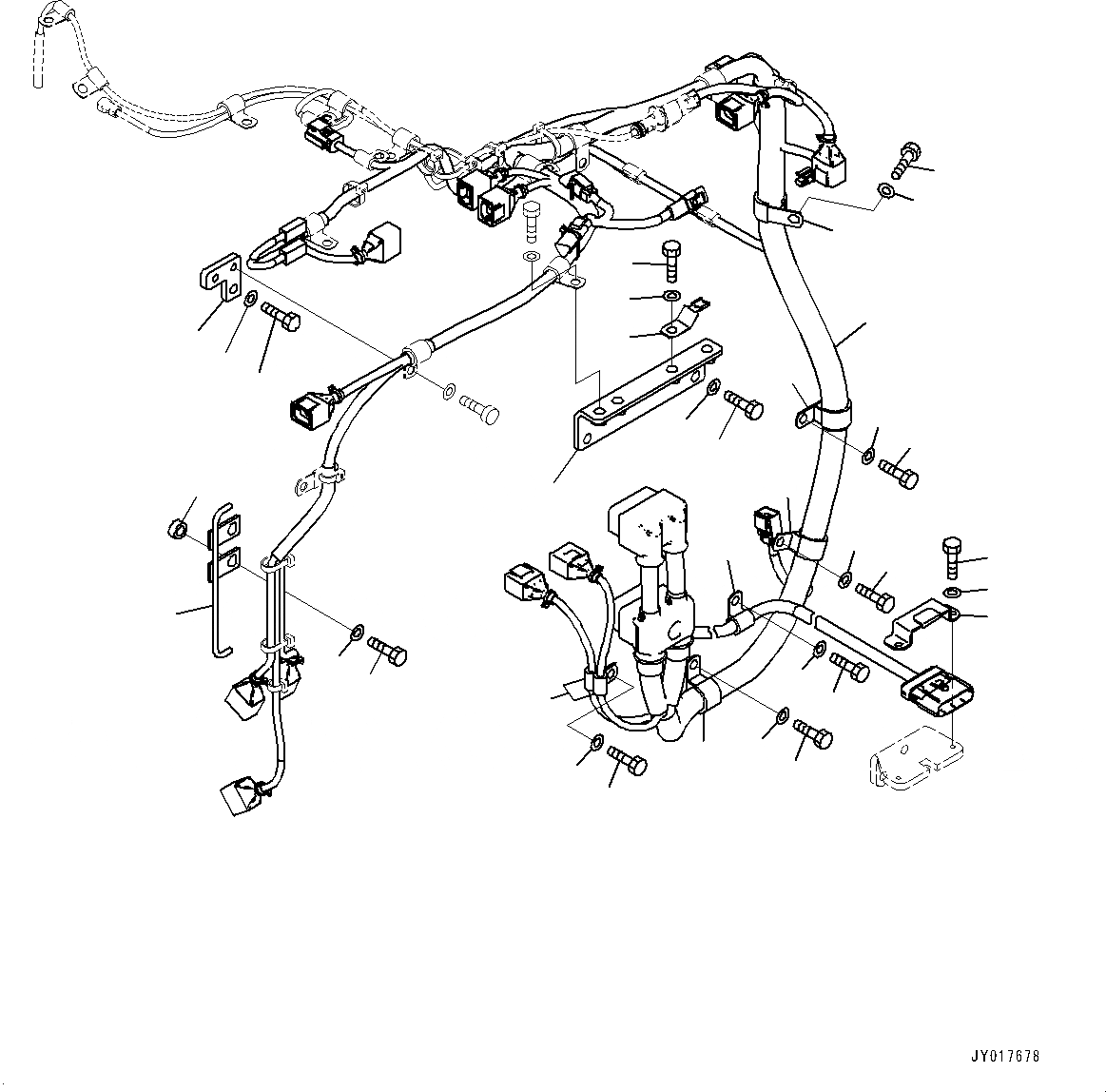 JY017678