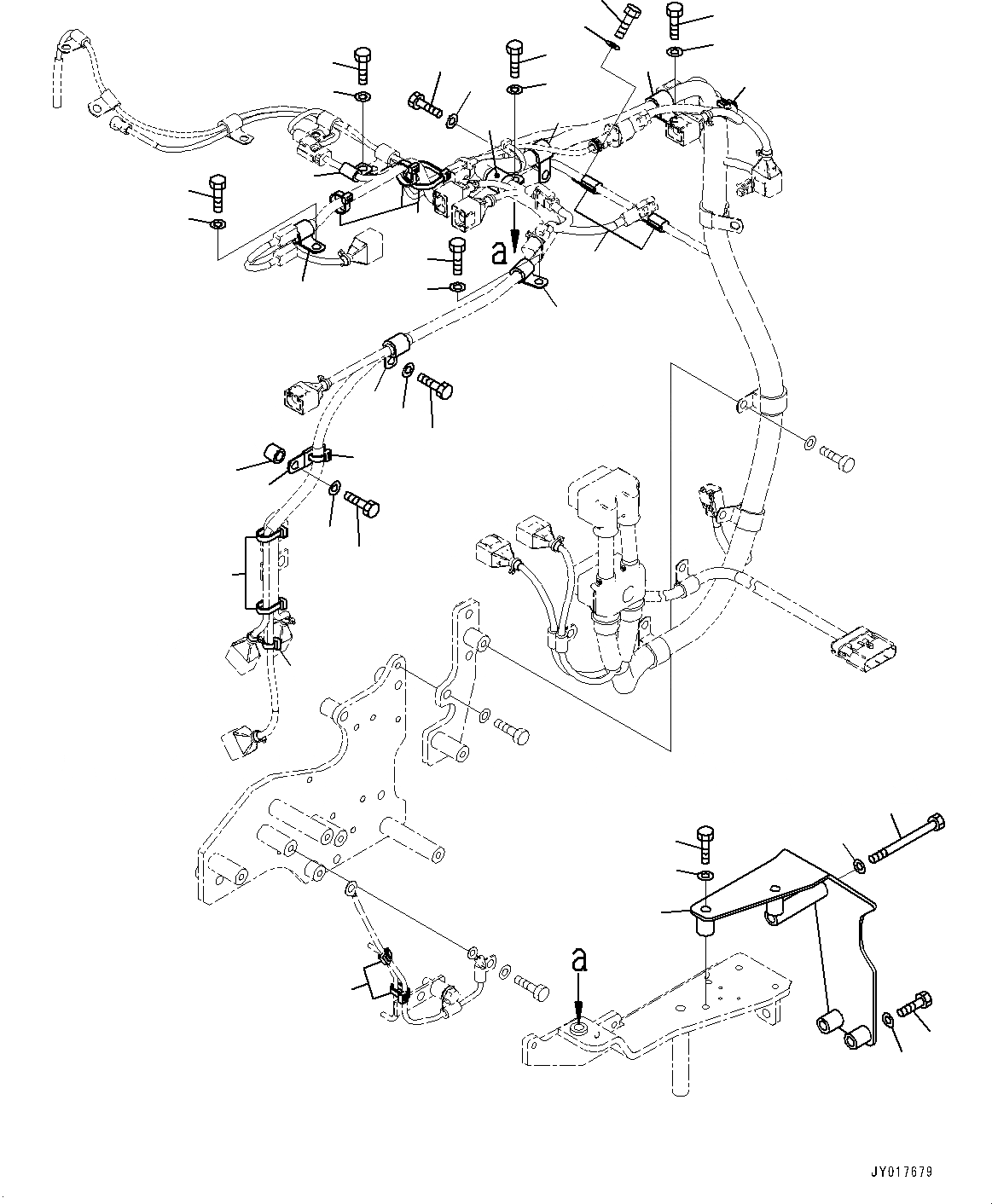 a

a

JY017679