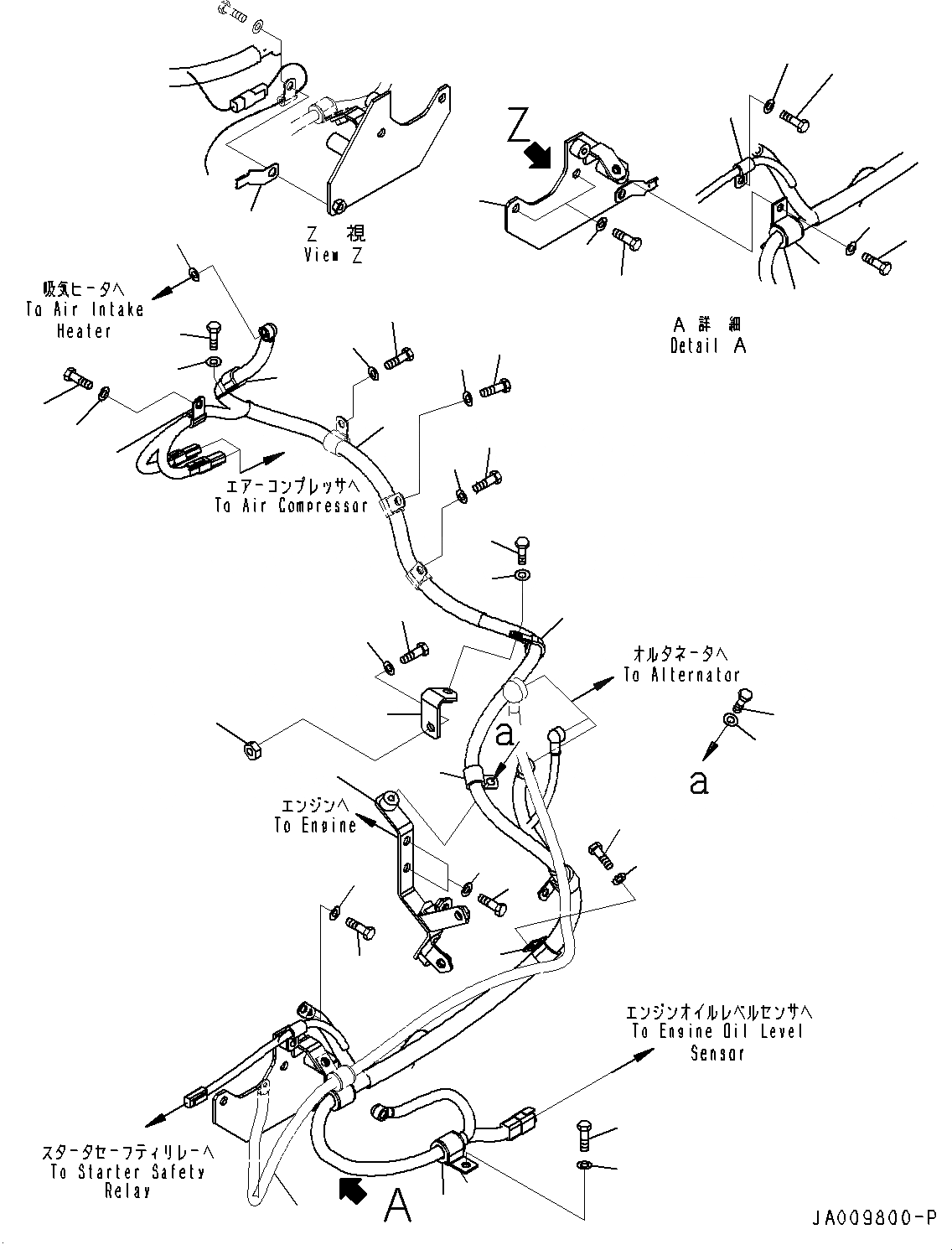 Z 視
View Z

Z

A 詳 細
Detail A

吸気ヒータへ
To Air Intake Heater

エアーコンプレッサへ
To Air Compressor

オルタネータへ
To Alternator

a

a

エンジンへ
To Engine

エンジンオイルレベルセンサへ
To Engine Oil Level Sensor

スタータセーフティリレーへ
To Starter Safety Relay

A

JA009800-P