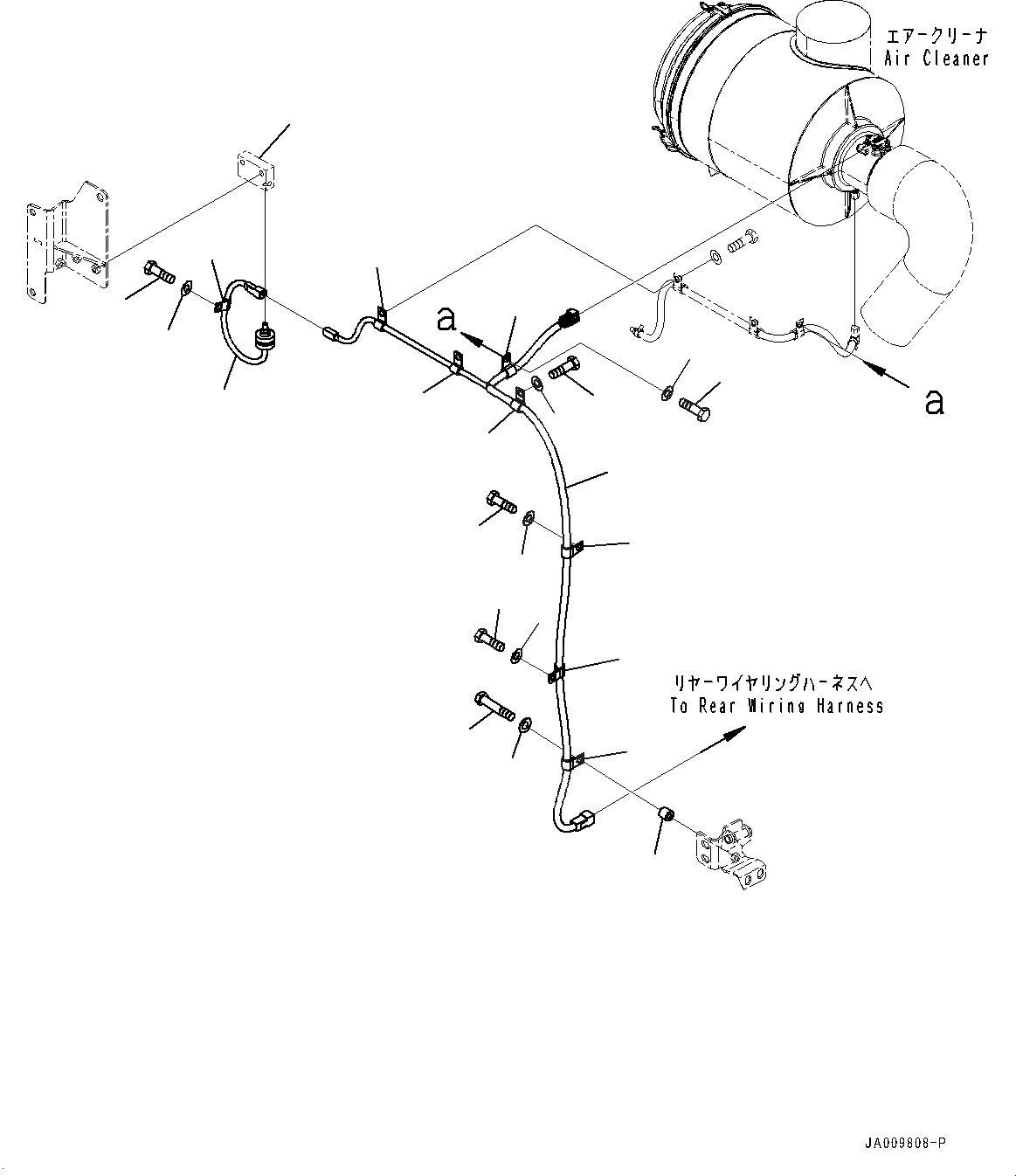 エアークリーナ
Air Cleaner

a

a

リヤーワイヤリングハーネスへ
To Rear Wiring Harness

JA009808-P