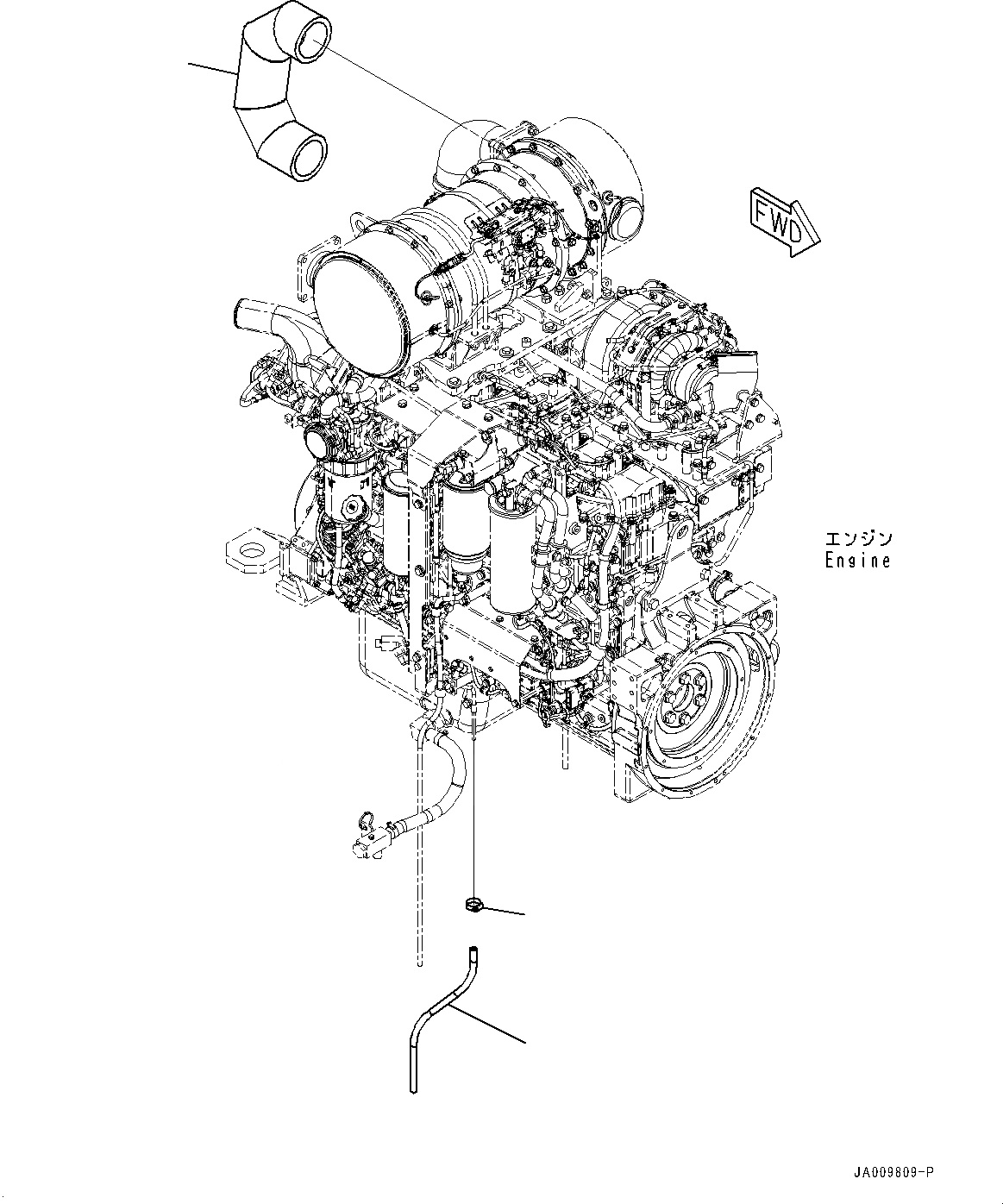 FWD

エンジン
Engine

JA009809-P