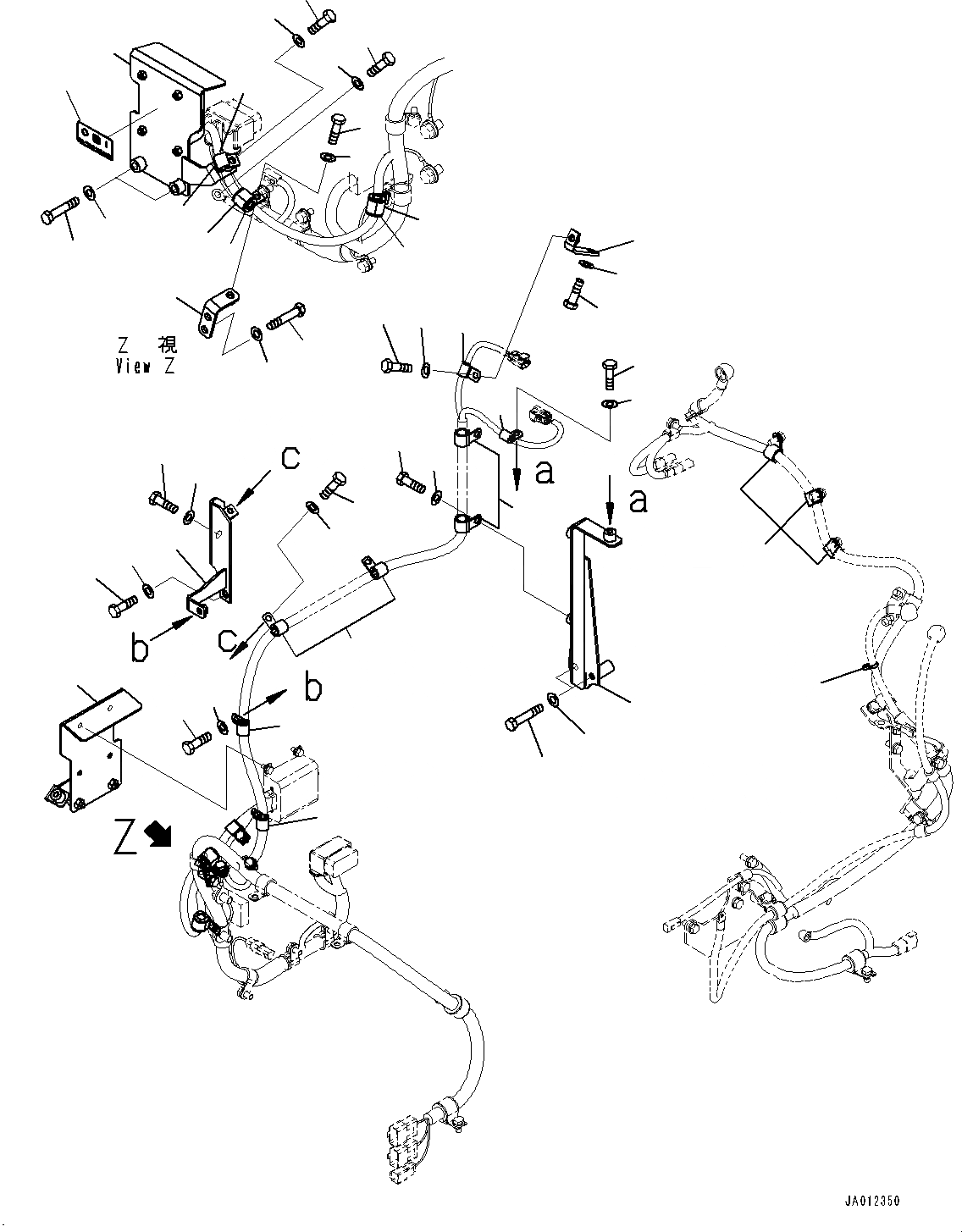 Z 視
View Z

c

a

a

b

c

b

Z

JA012350