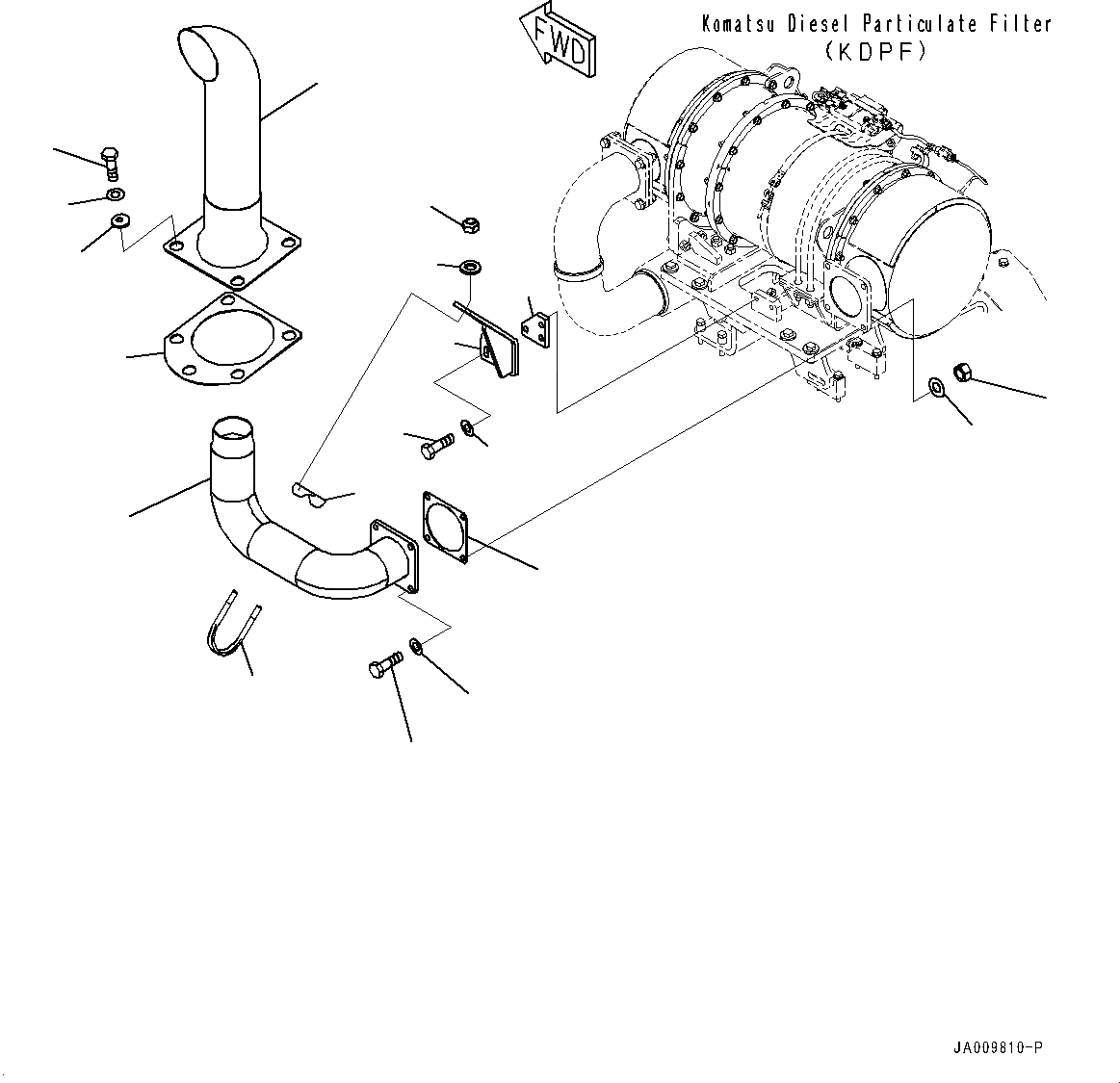 FWD

Komatsu Diesel Particulate Filter
(KDPF)

JA009810-P