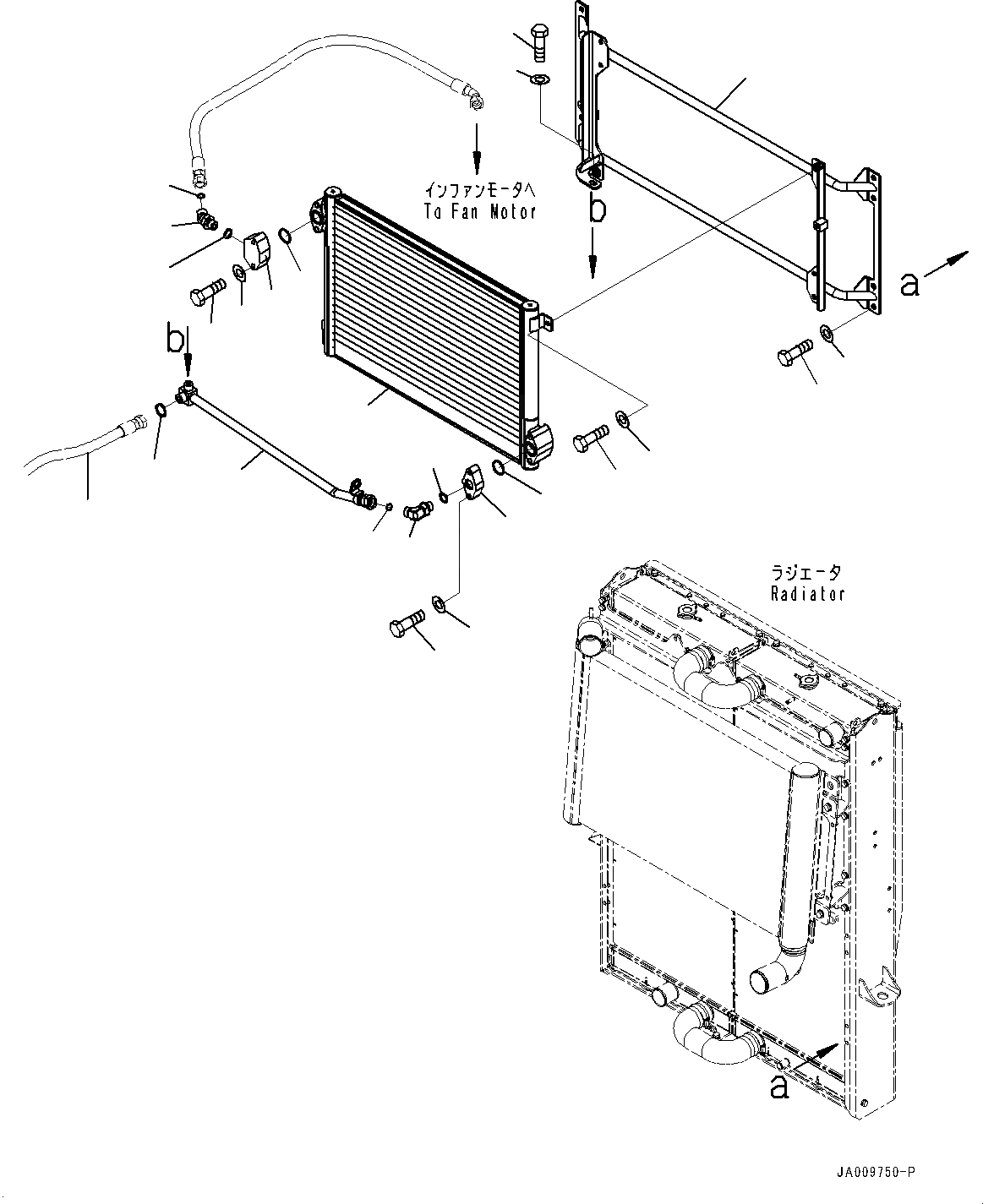 インファンモータへ
To Fan Motor

b

a

b

ラジエータ
Radiator

a

JA009750-P