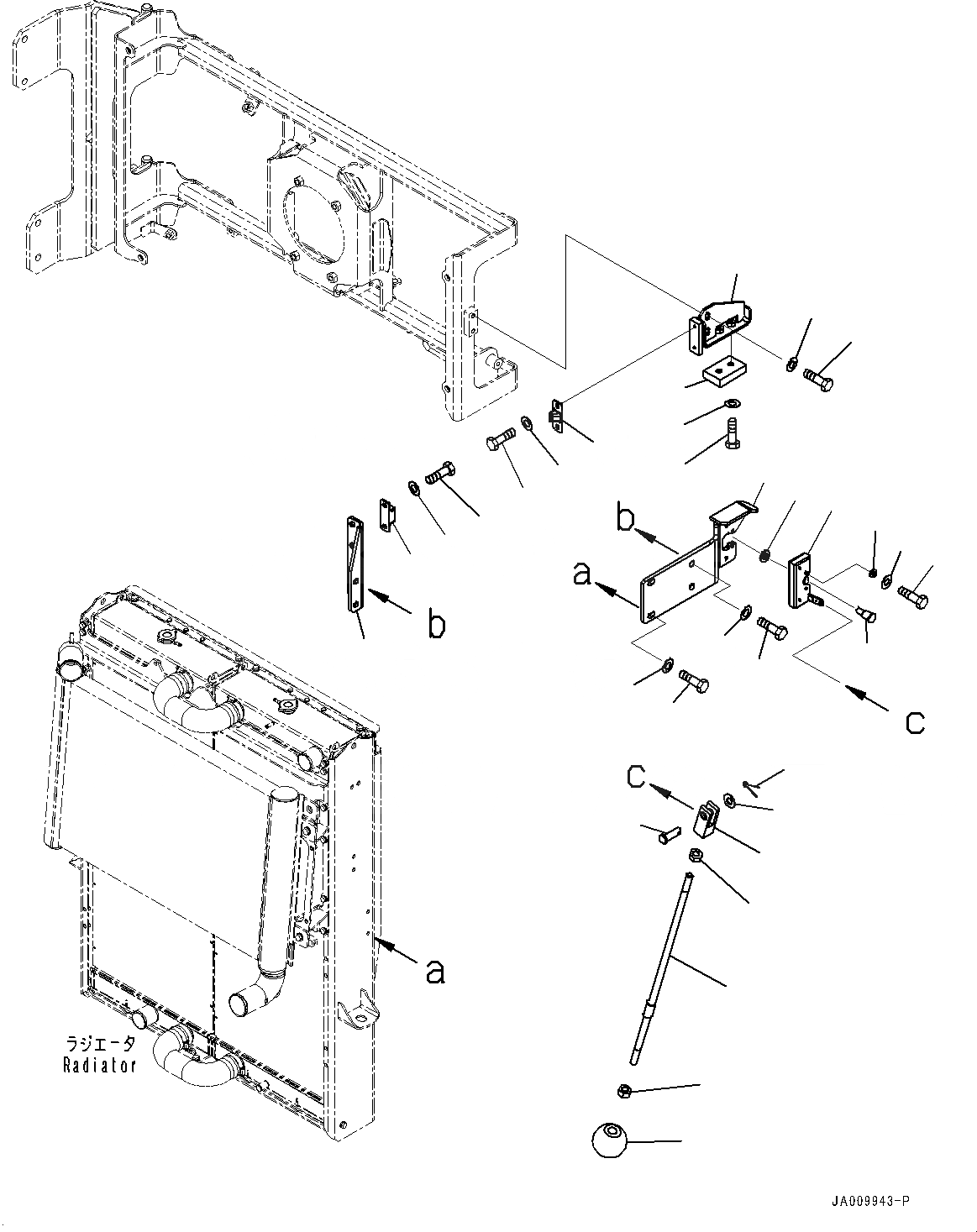 b
a
b
c
c
a
ラジエータ
Radiator
JA009943-P