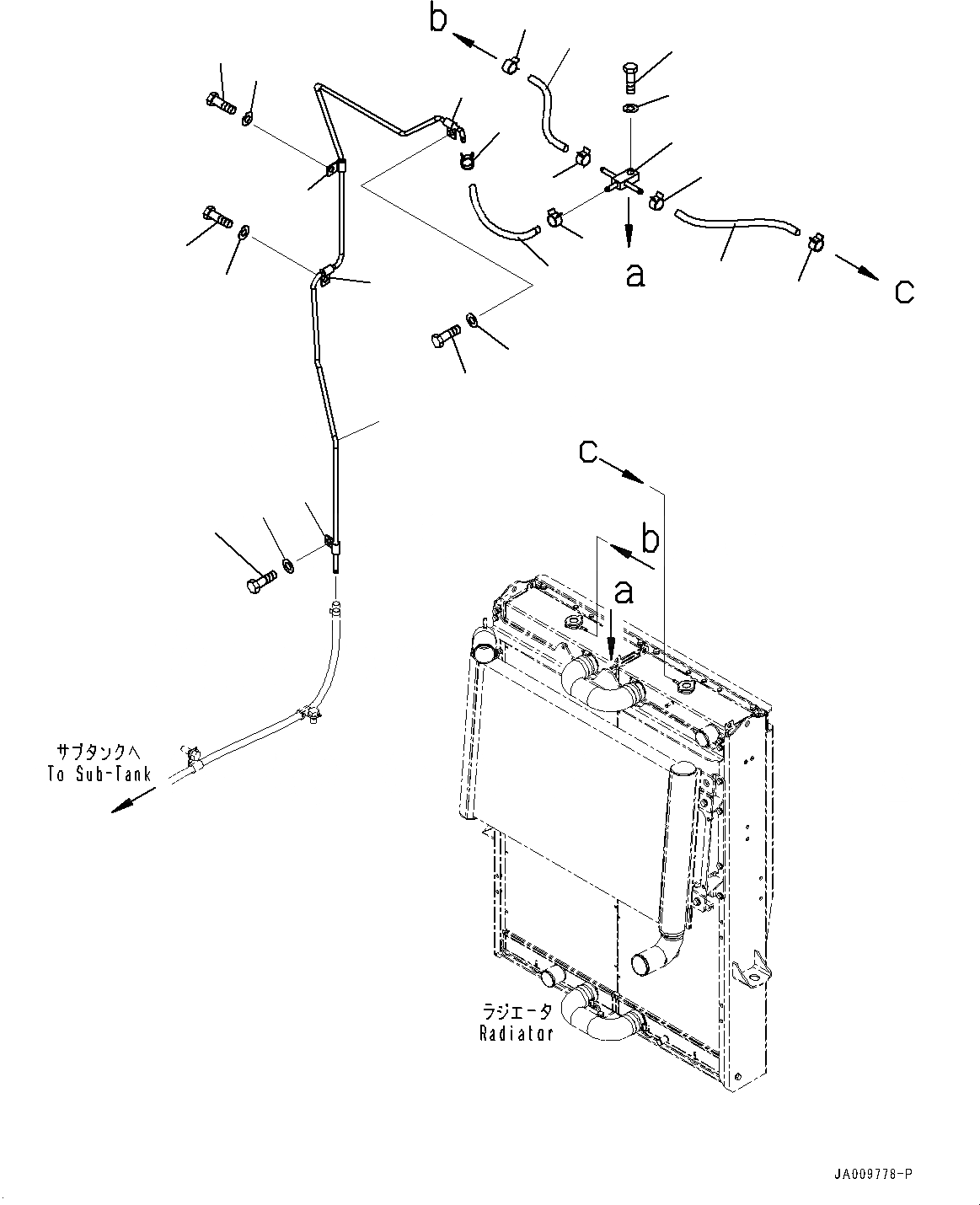 b

a

c

c

b

a

サブタンクへ
To Sub-Tank

ラジエータ
Radiator

JA009778-P