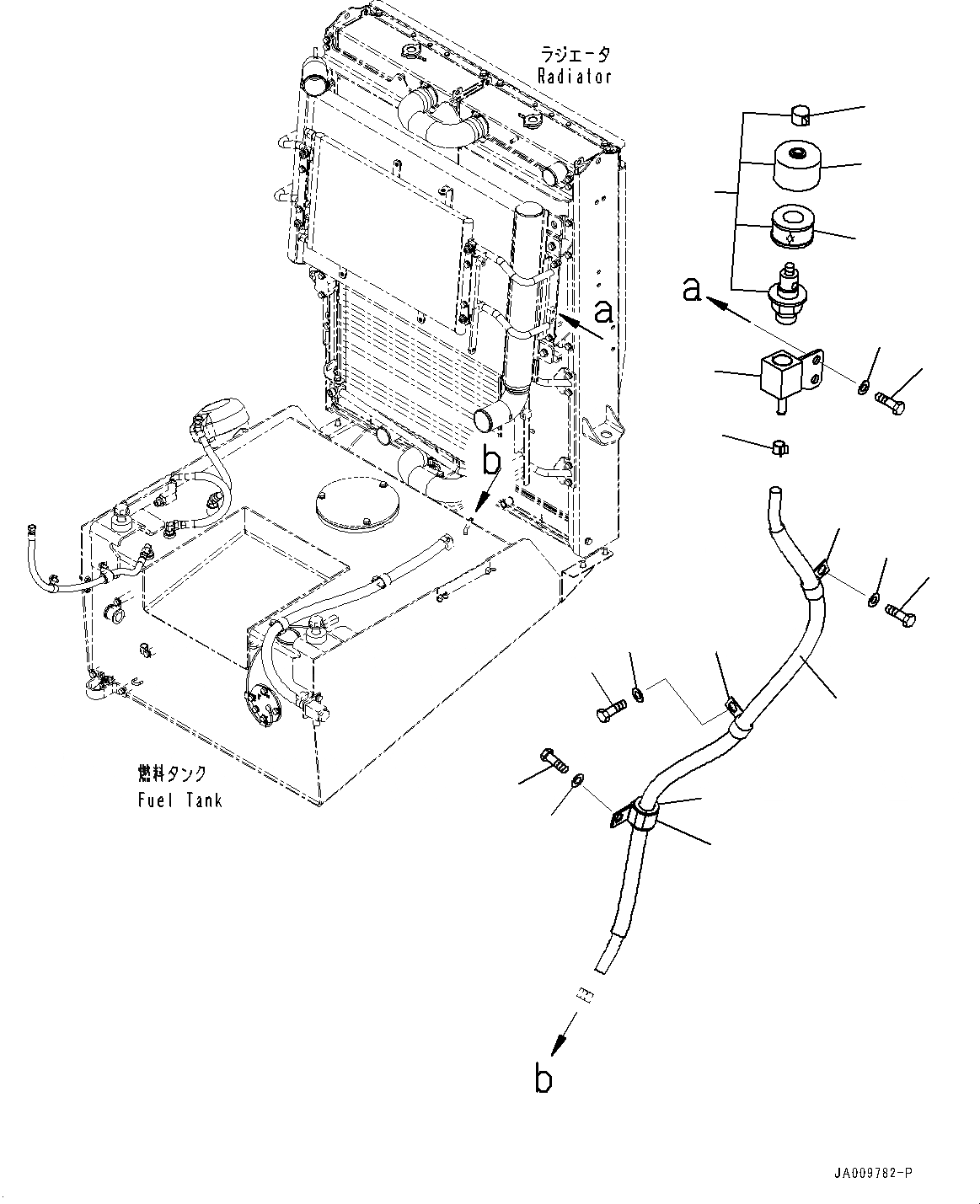 ラジエータ
Radiator

a

a

b

燃料タンク
Fuel Tank

b

JA009782-P