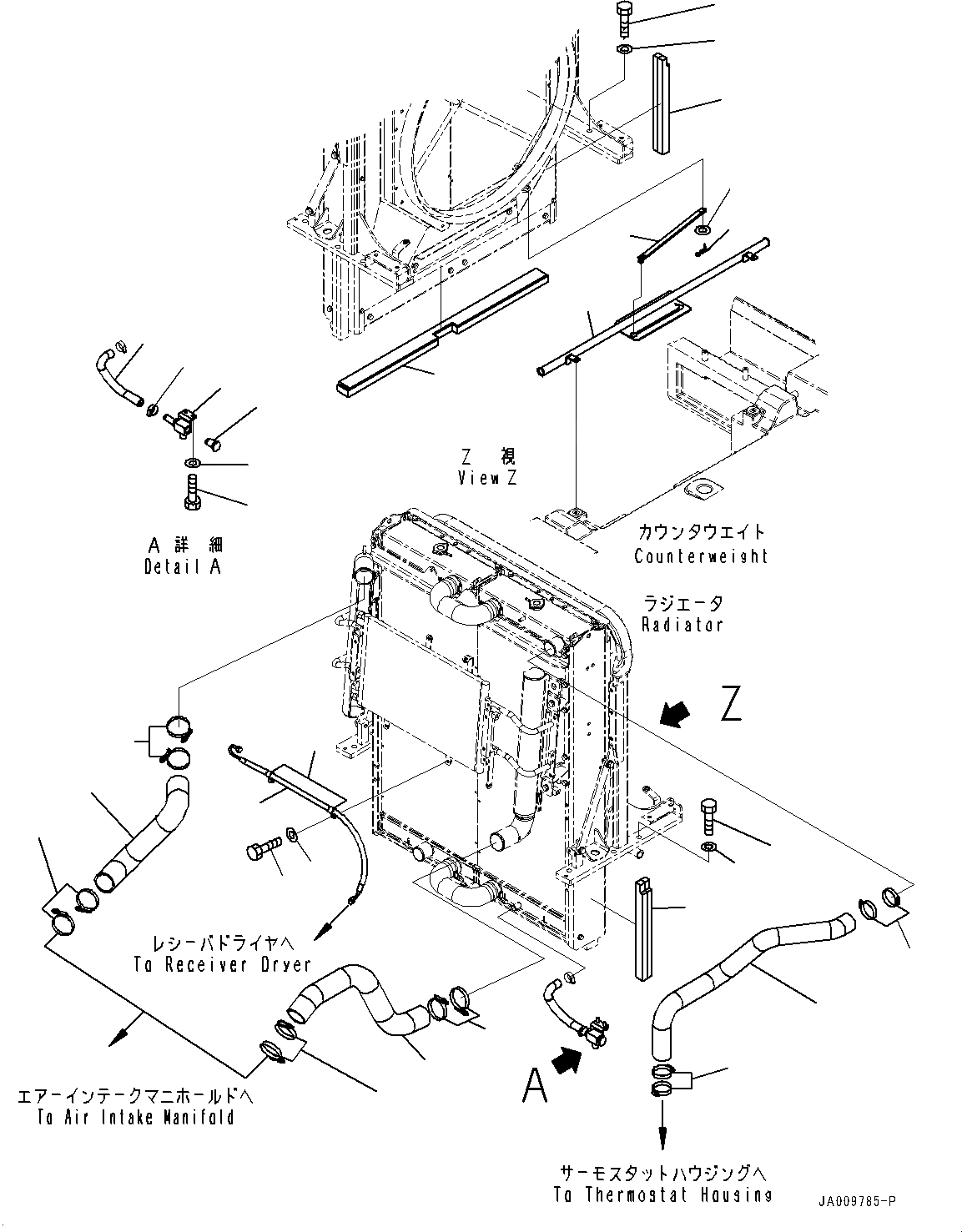 Z 視
View Z

A 詳 細
Detail A

カウンタウエイト
Counterweight

ラジエータ
Radiator

Z

レシーバドライヤへ
To Receiver Dryer

A

エアーインテークマニホールドへ
To Air Intake Manifold

サーモスタットハウジングへ
To Thermostat Housing

JA009785-P