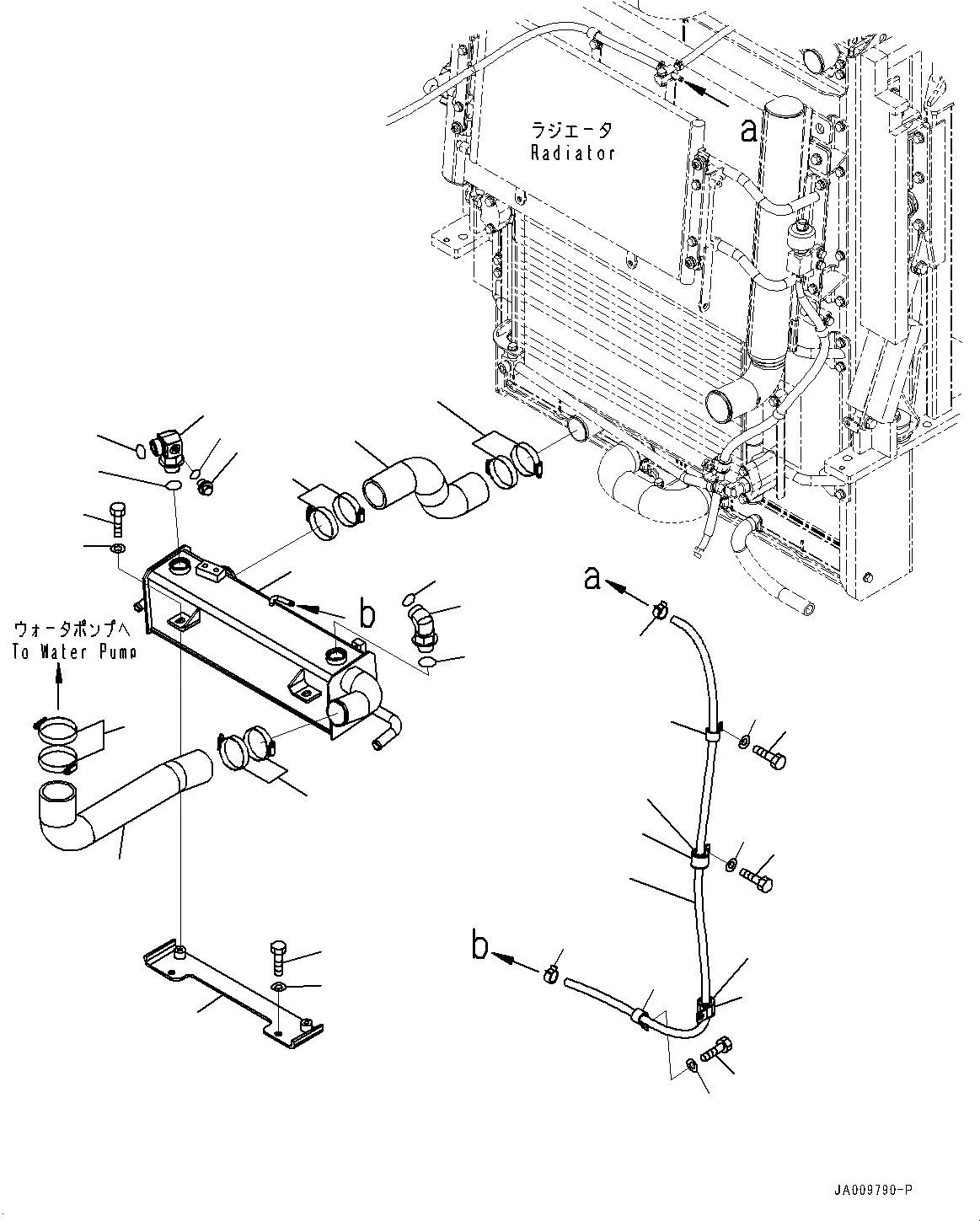 ラジエータ
Radiator

a

b

ウォータポンプへ
To Water Pump

a

b

JA009790-P