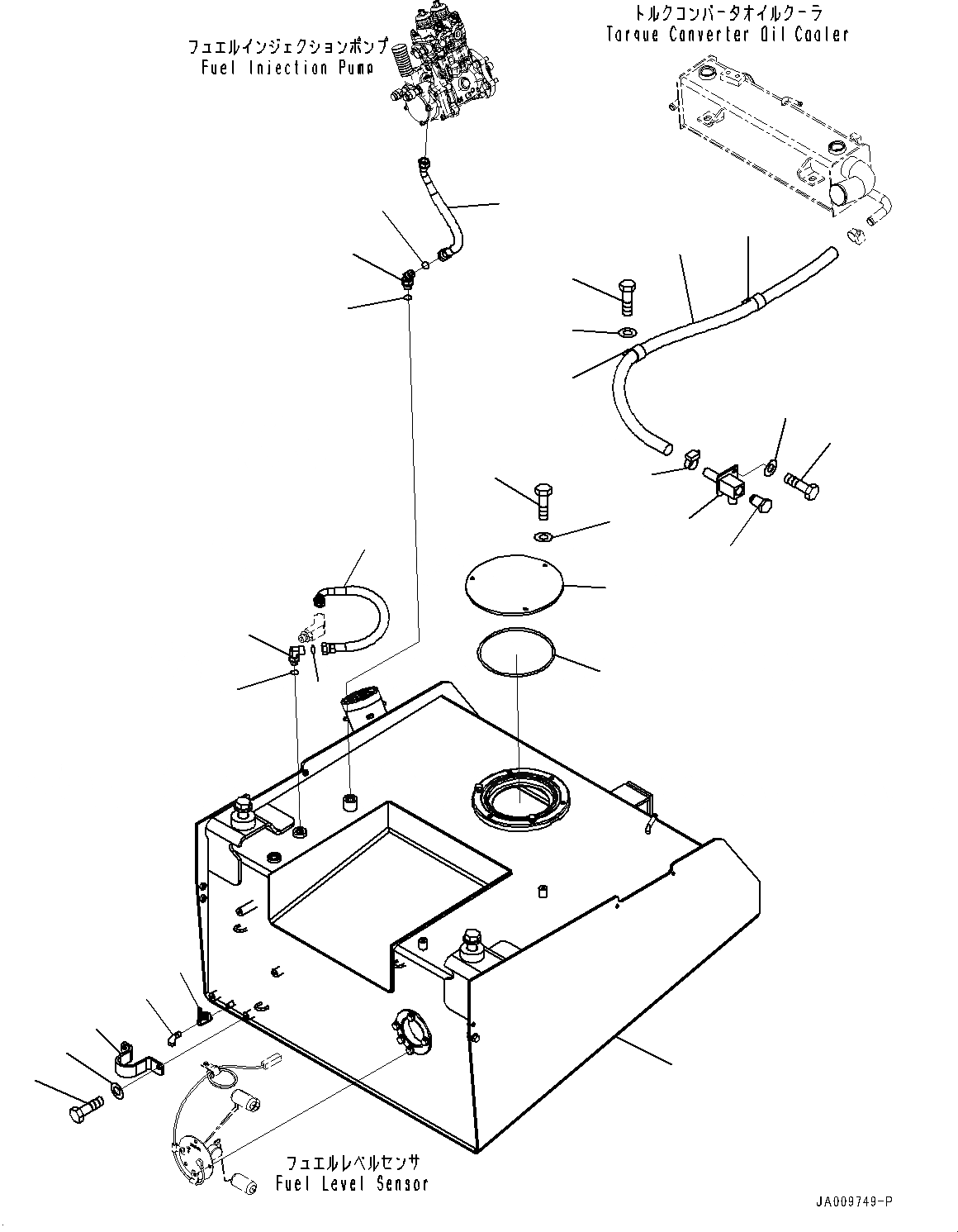 フュエルインジェクションポンプ
Fuel Injection Pump

トルクコンバータオイルクーラ
Torque Converter Oil Cooler

フュエルレベルセンサ
Fuel Level Sensor

JA009749-P