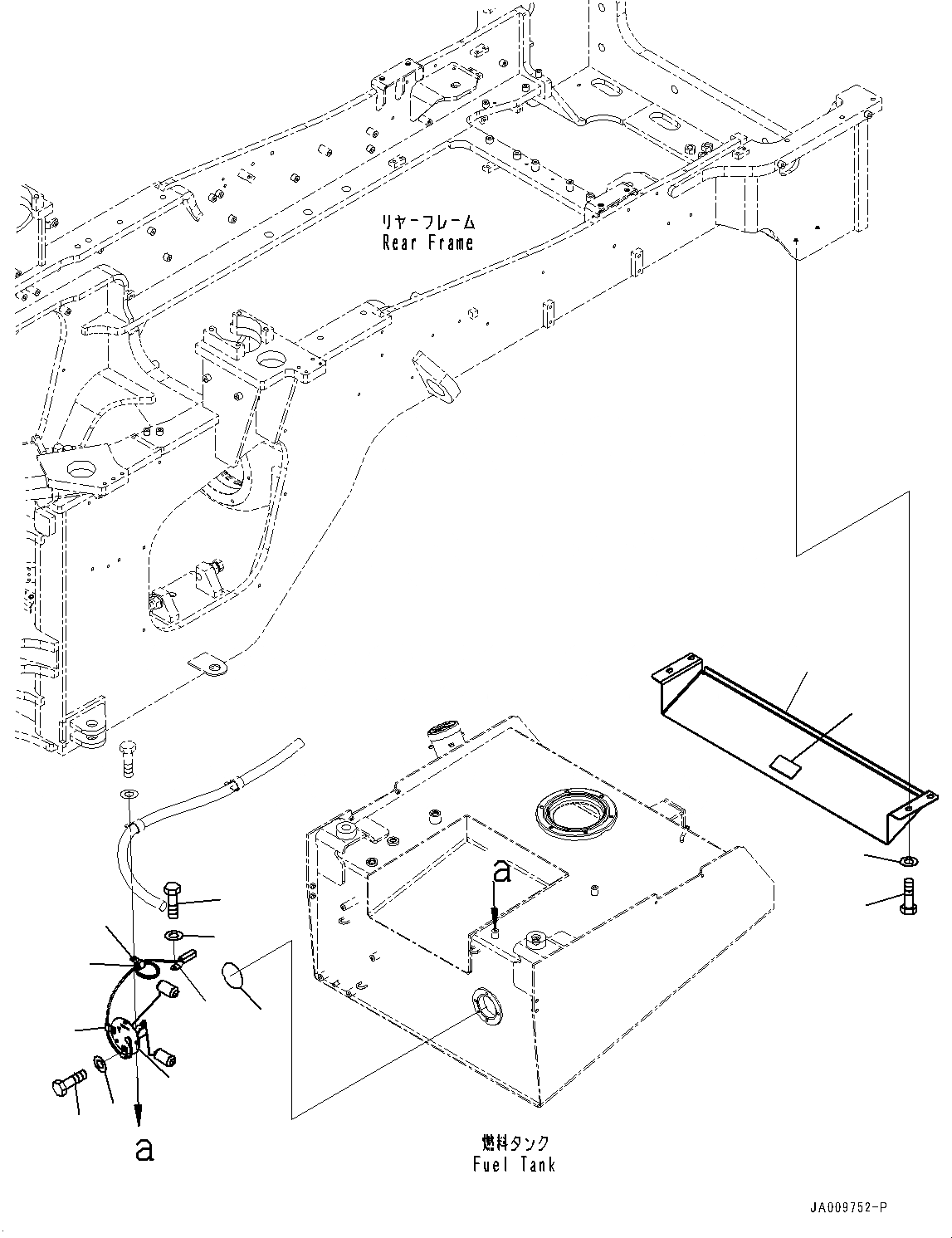 リヤーフレーム
Rear Frame

a

a

燃料タンク
Fuel Tank

JA009752-P