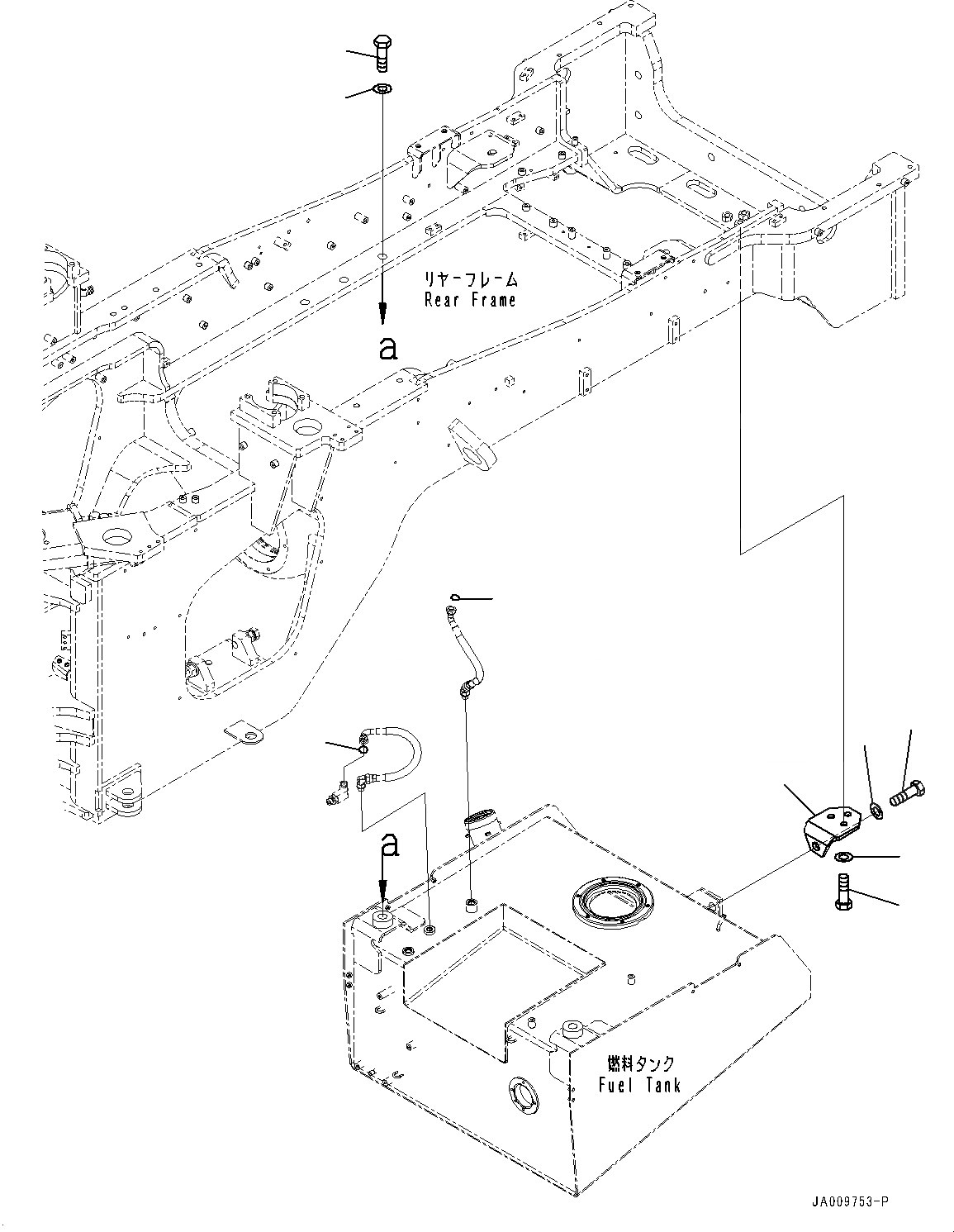 リヤーフレーム
Rear Frame

a

a

燃料タンク
Fuel Tank

JA009753-P