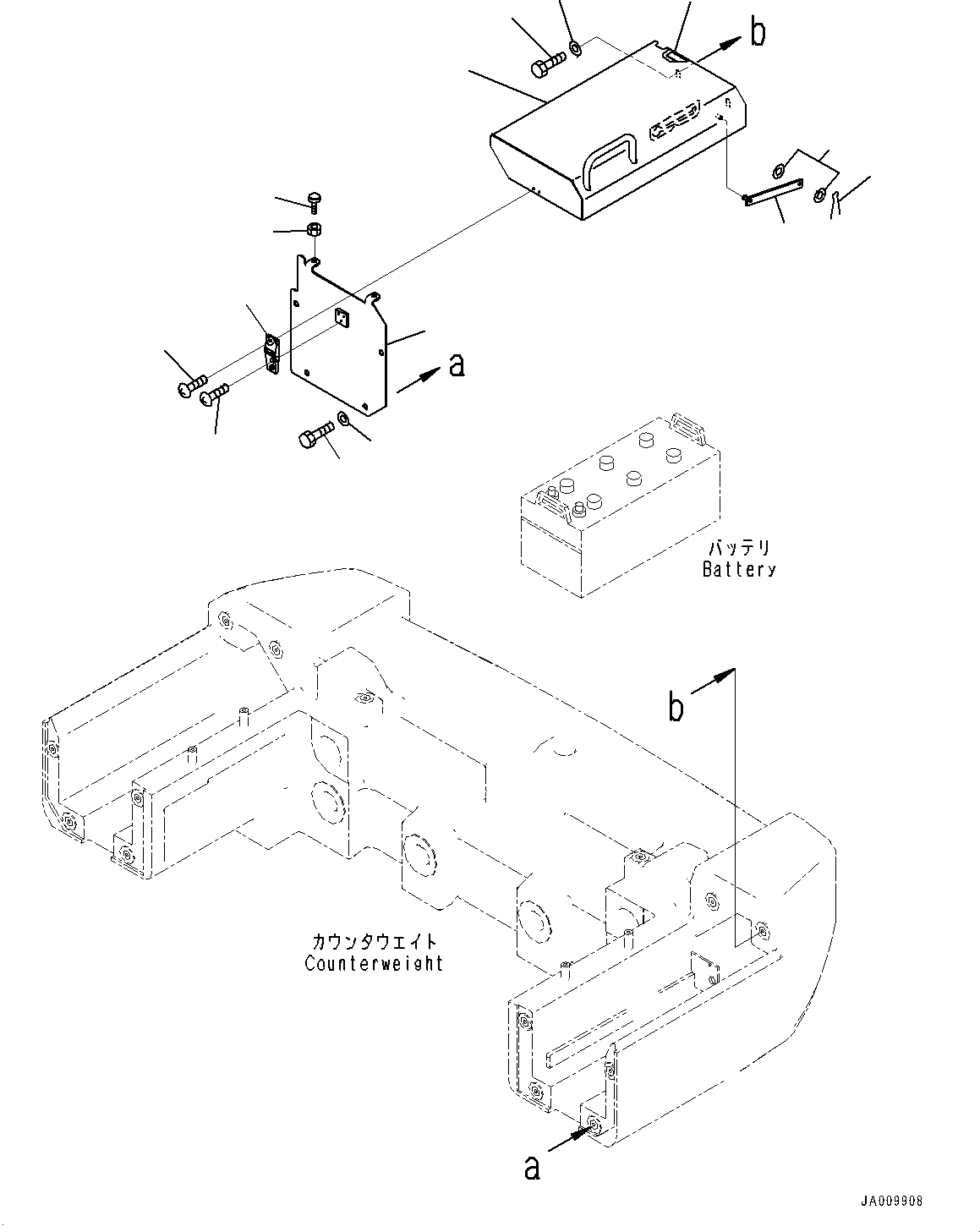 b

a

バッテリ
Battery

b

カウンタウエイト
Counterweight

a

JA009908