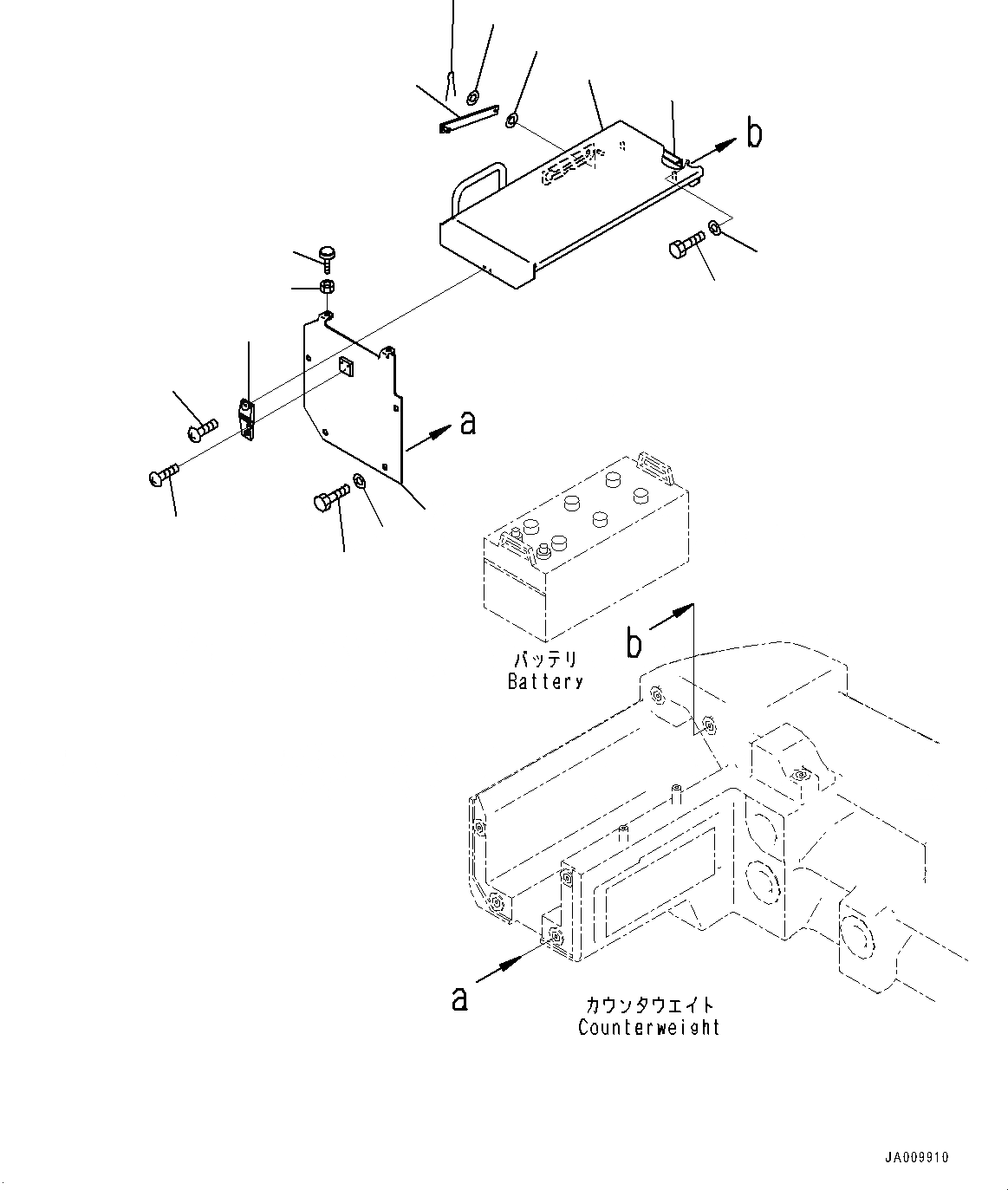 b

a

バッテリ
Battery

b

a

カウンタウエイト
Counterweight

JA009910