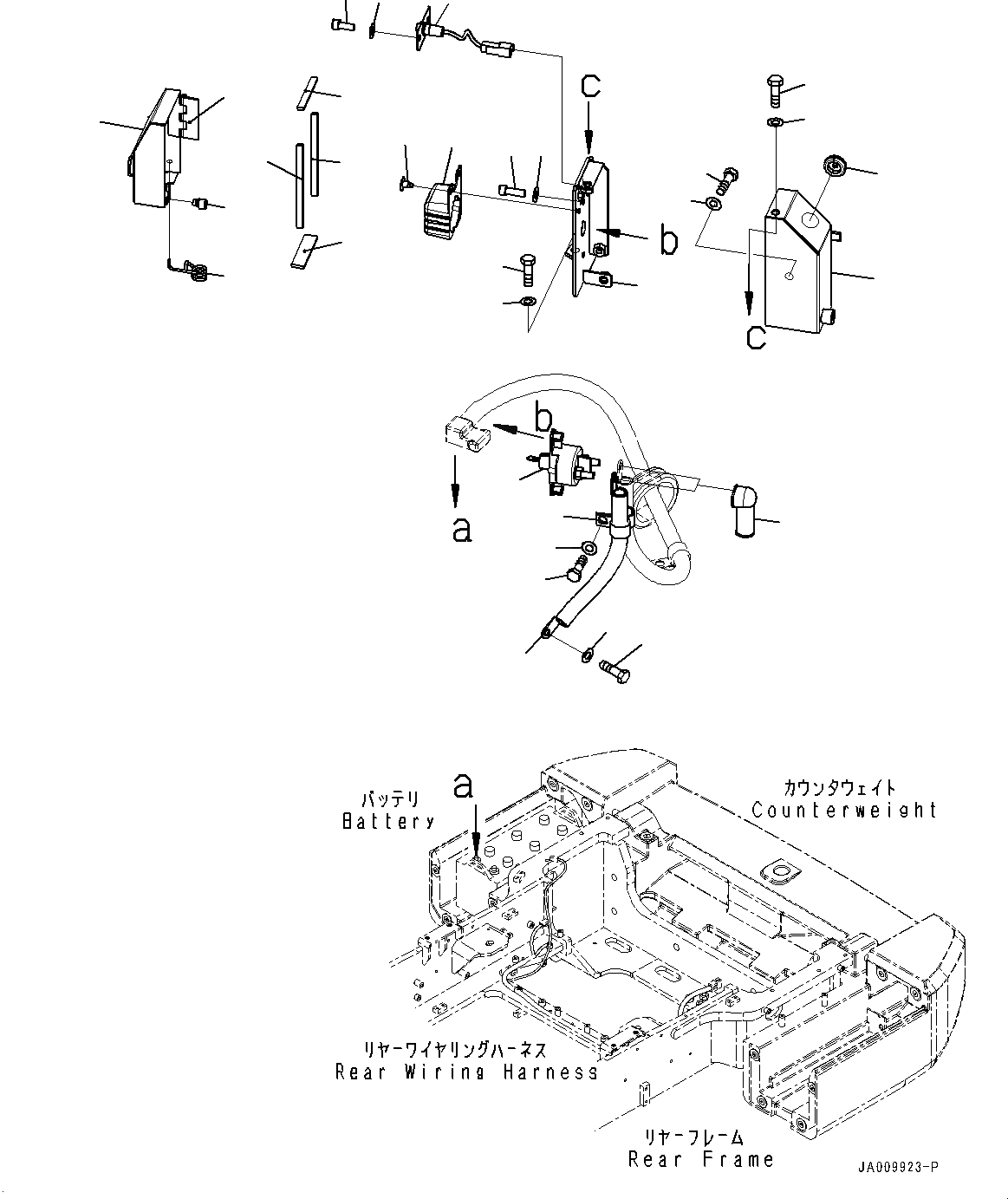 c
b
c
b
a
a
バッテリ
Battery
カウンタウェイト
Counterweight
リヤーワイヤリングハーネス
Rear Wiring Harness
リヤーフレーム
Rear Frame
JA009923-P