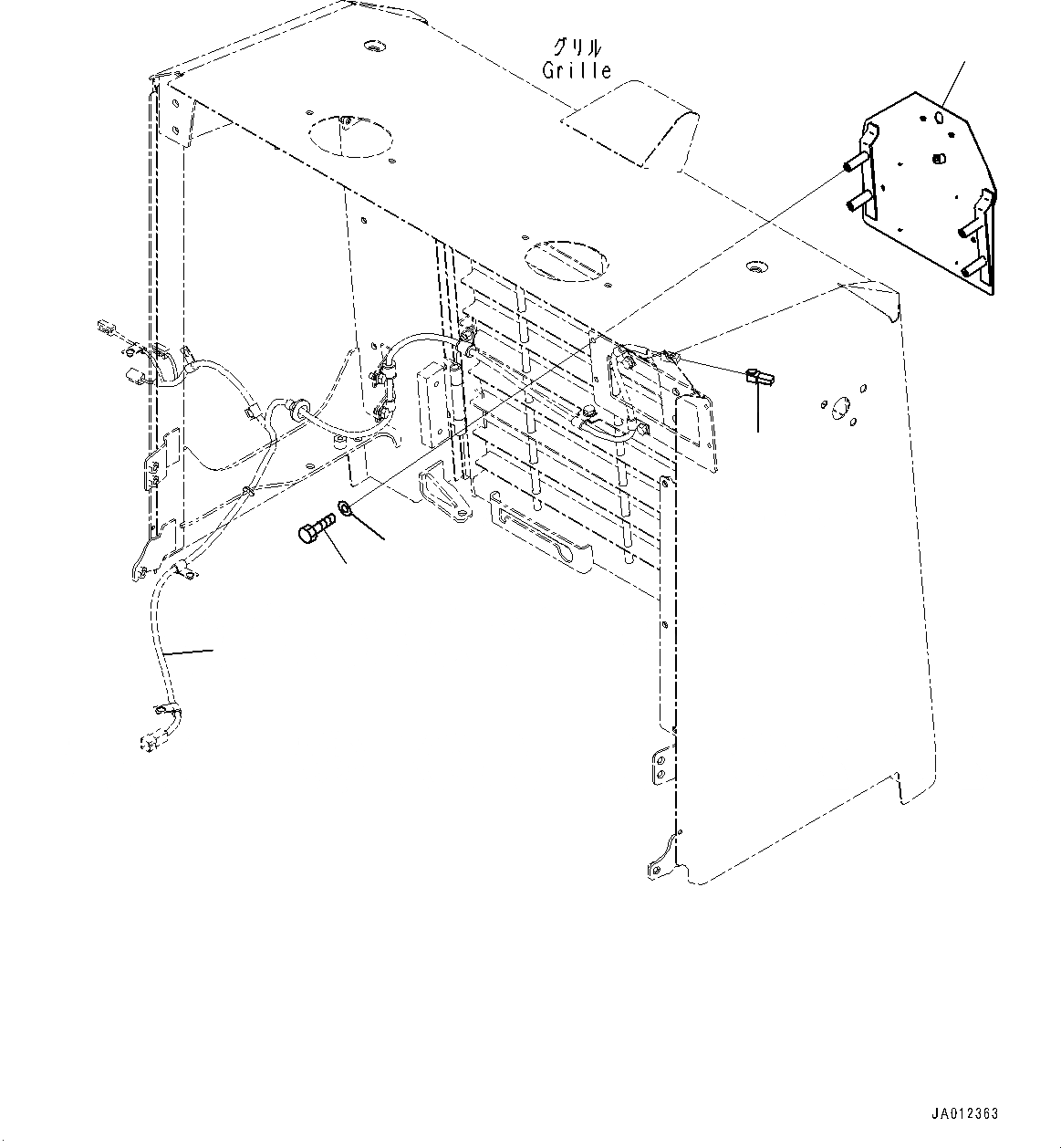 グリル
Grille

JA012363