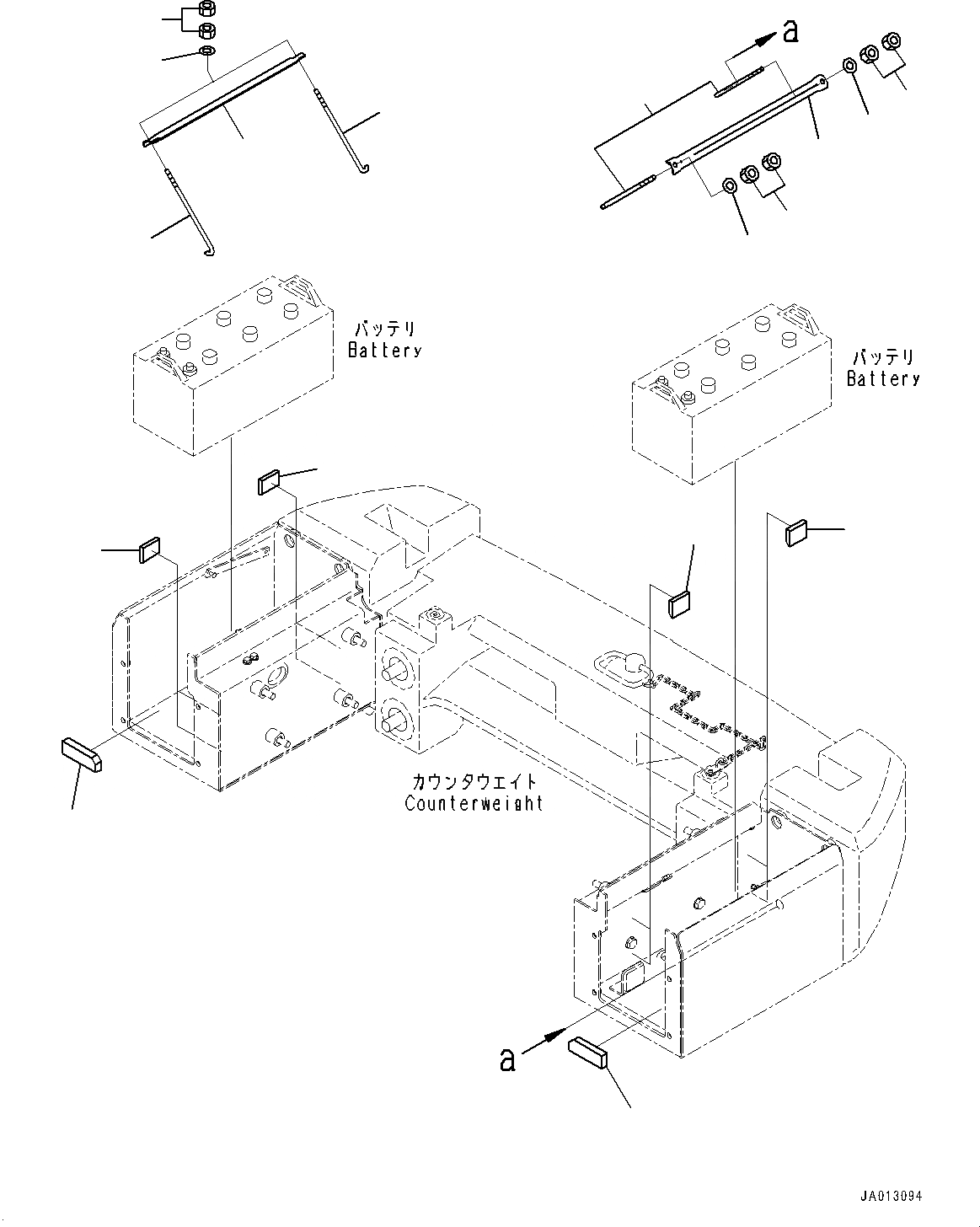 a

バッテリ
Battery

バッテリ
Battery

カウンタウエイト
Counterweight

a

JA013094