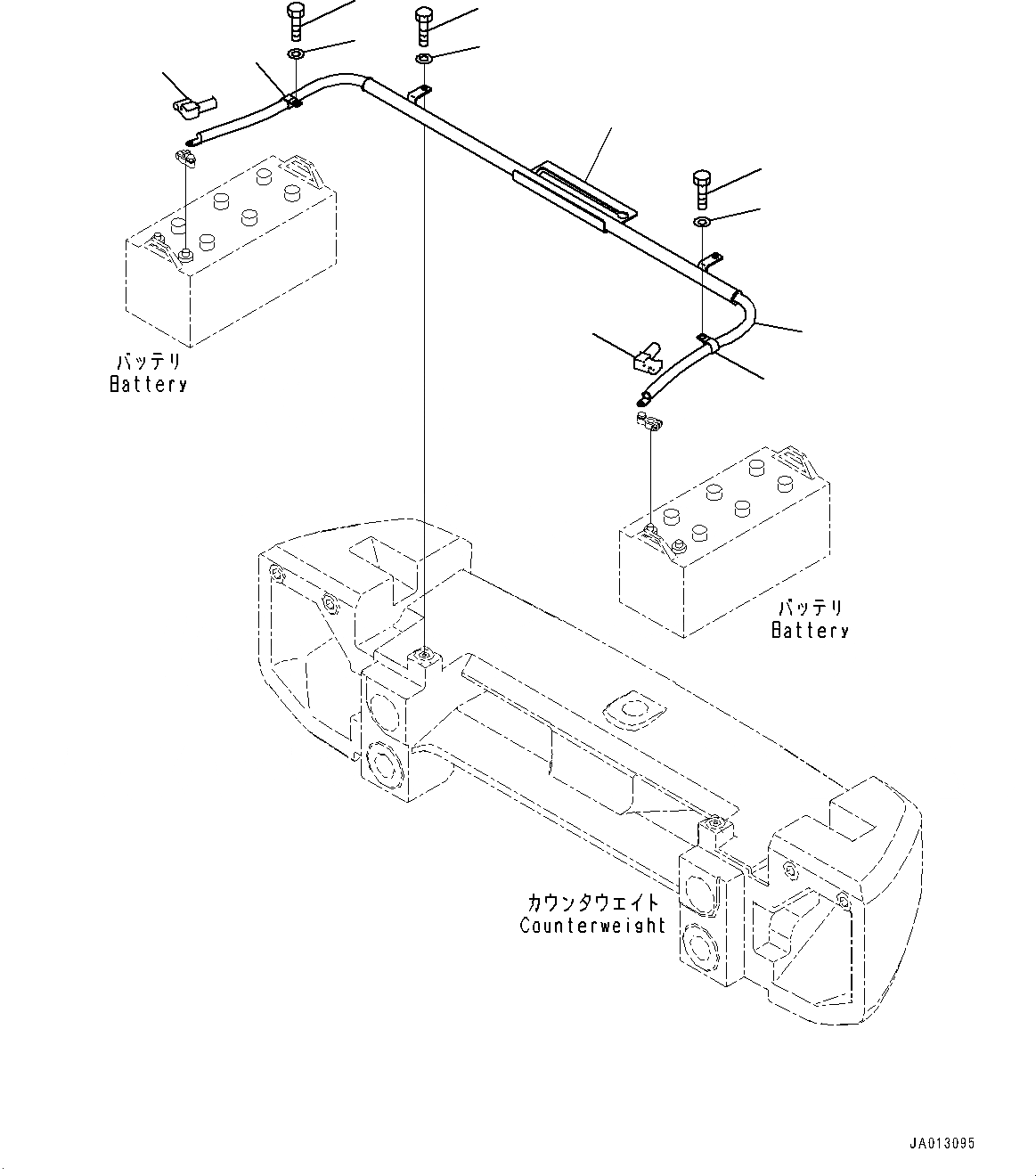 バッテリ
Battery

バッテリ
Battery

カウンタウエイト
Counterweight

JA013095