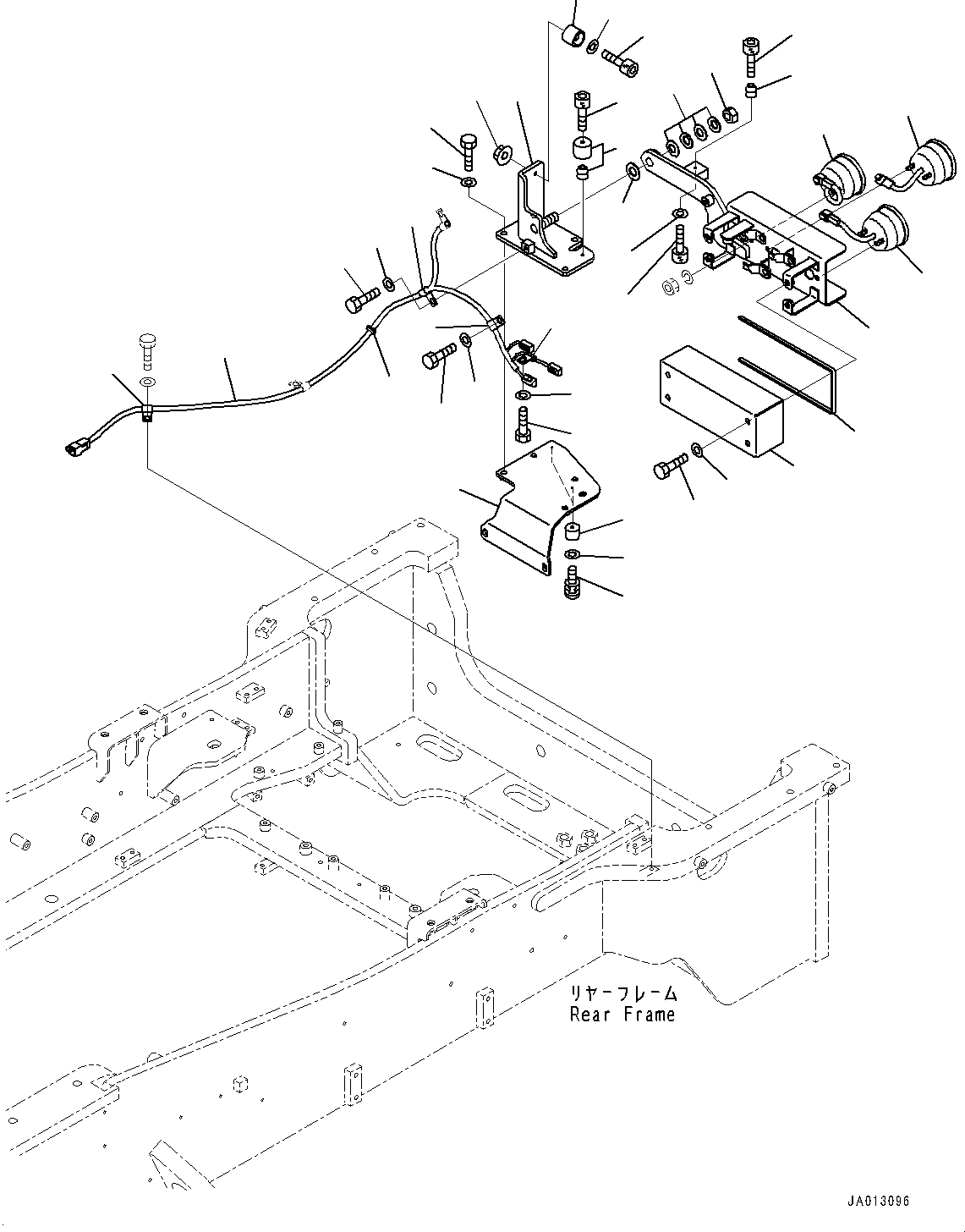 リヤーフレーム
Rear Frame

JA013096