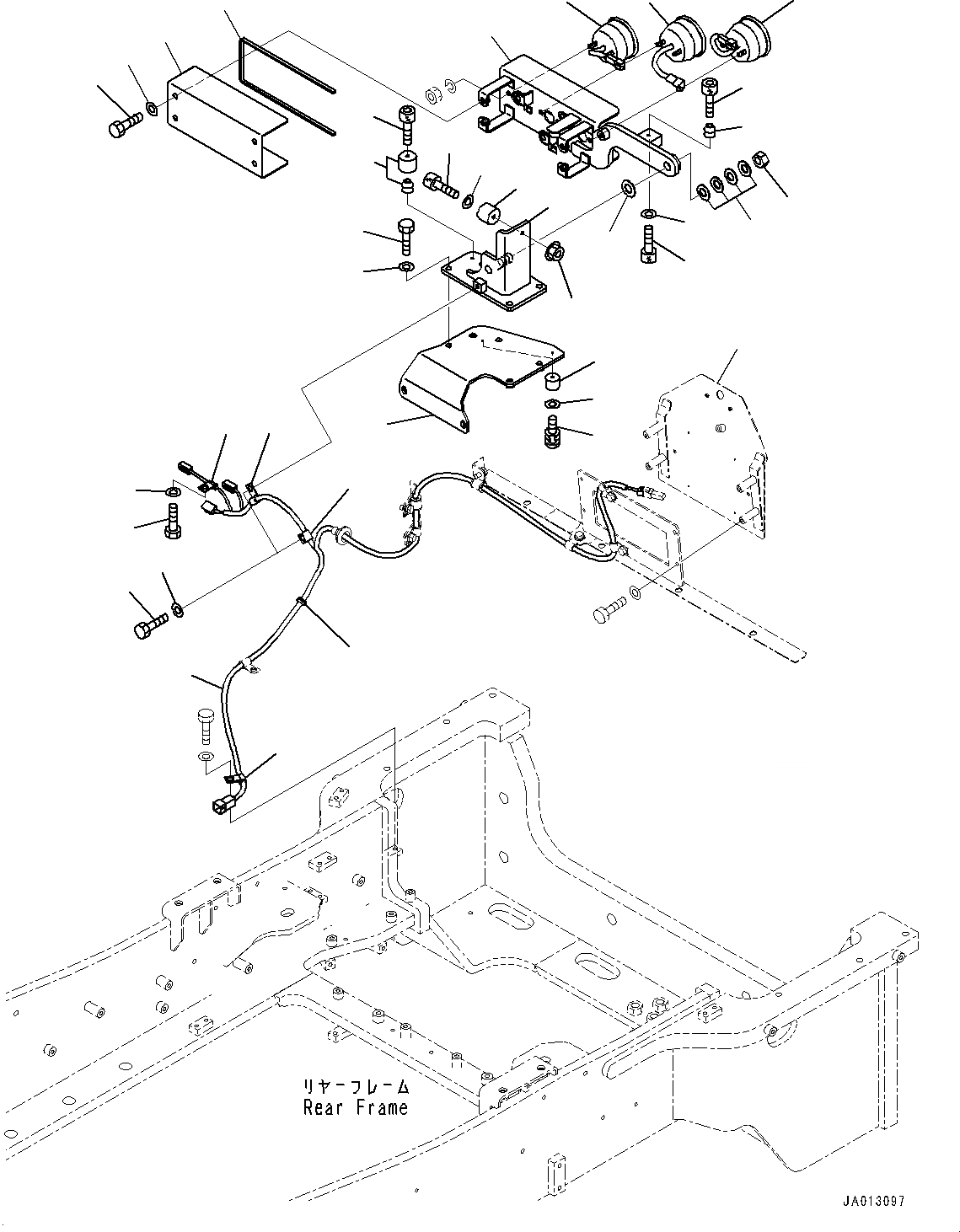 リヤーフレーム
Rear Frame

JA013097