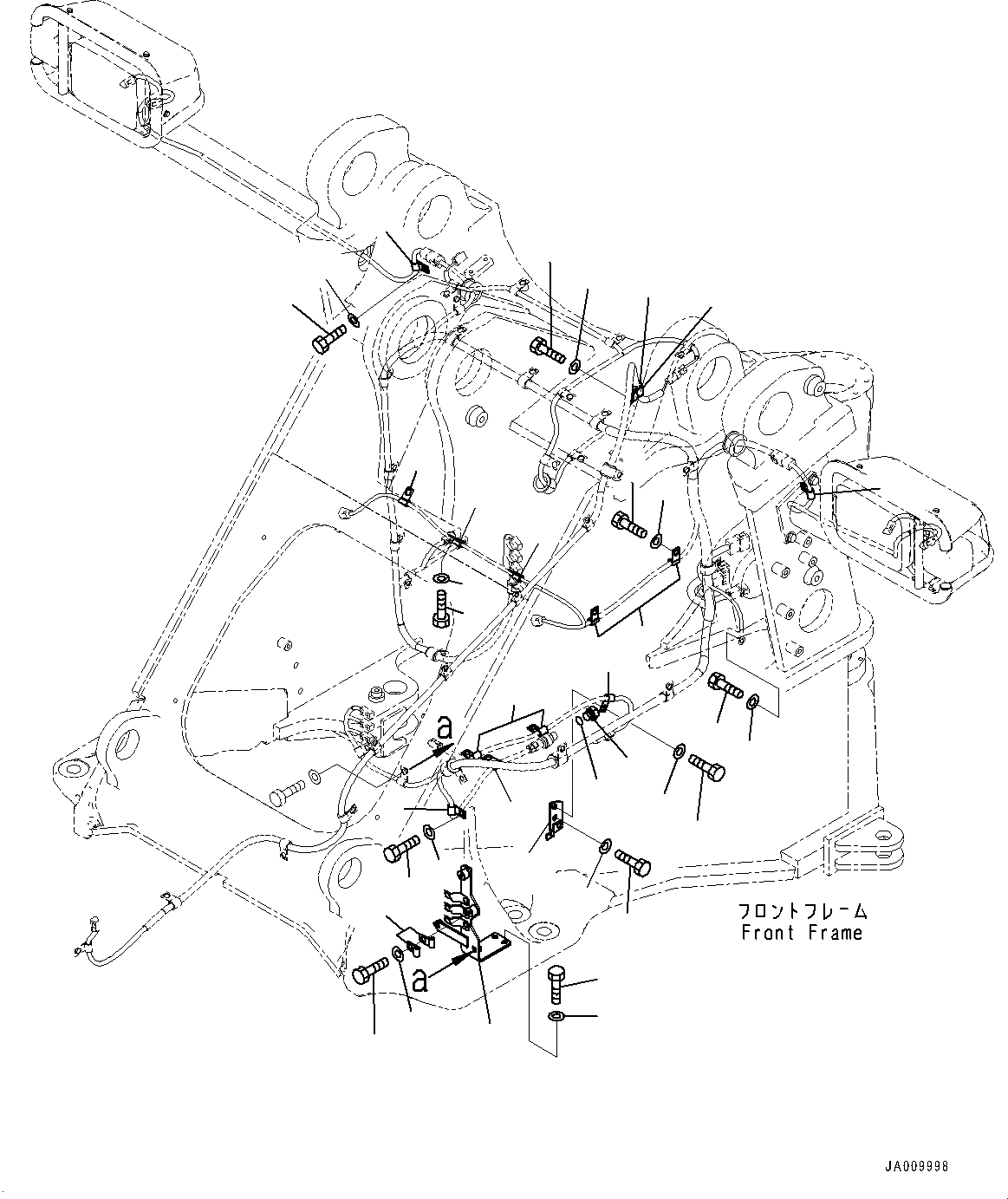 a

a

フロントフレーム
Front Frame

JA009998