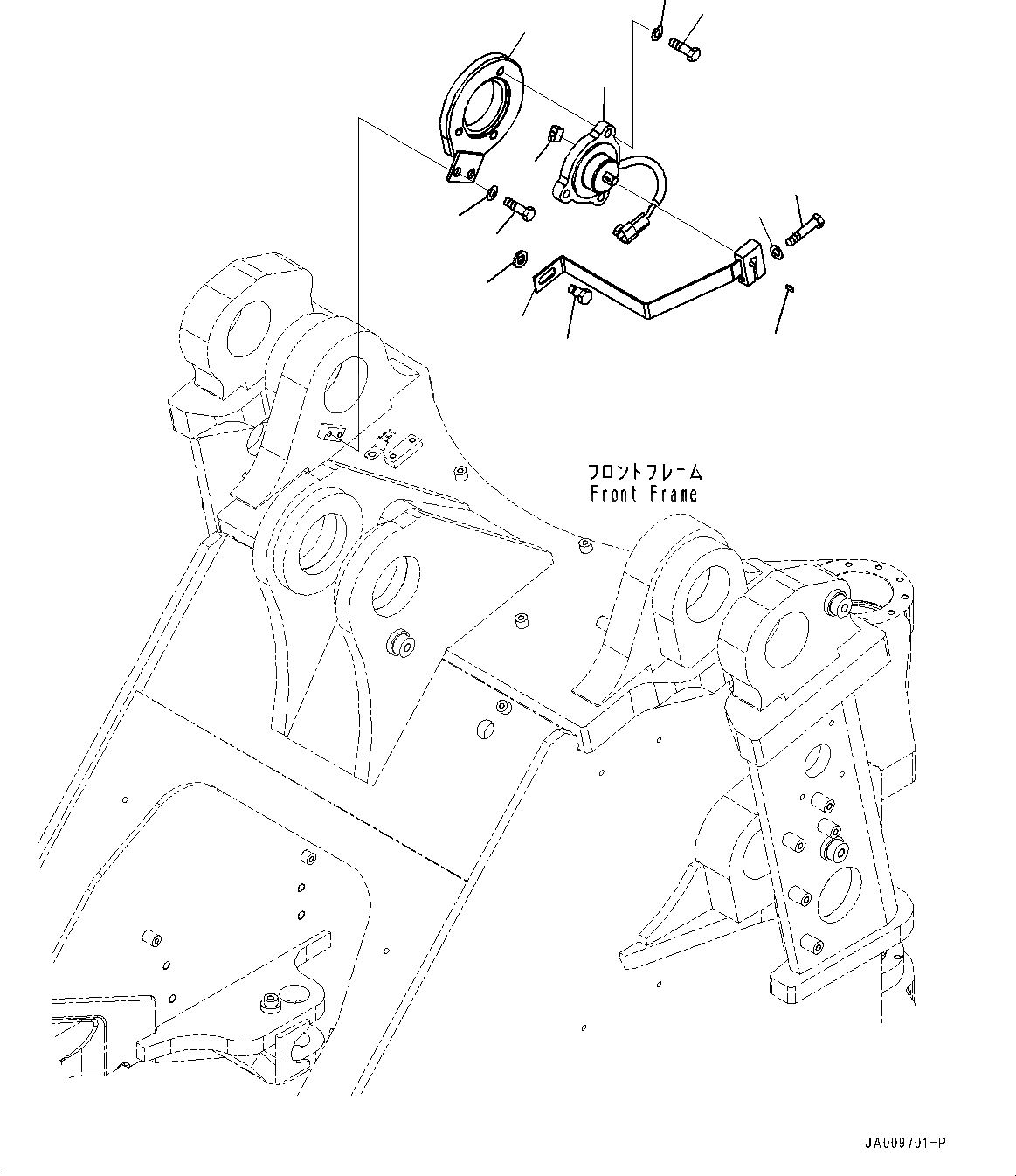 フロントフレーム
Front Frame

JA009701-P