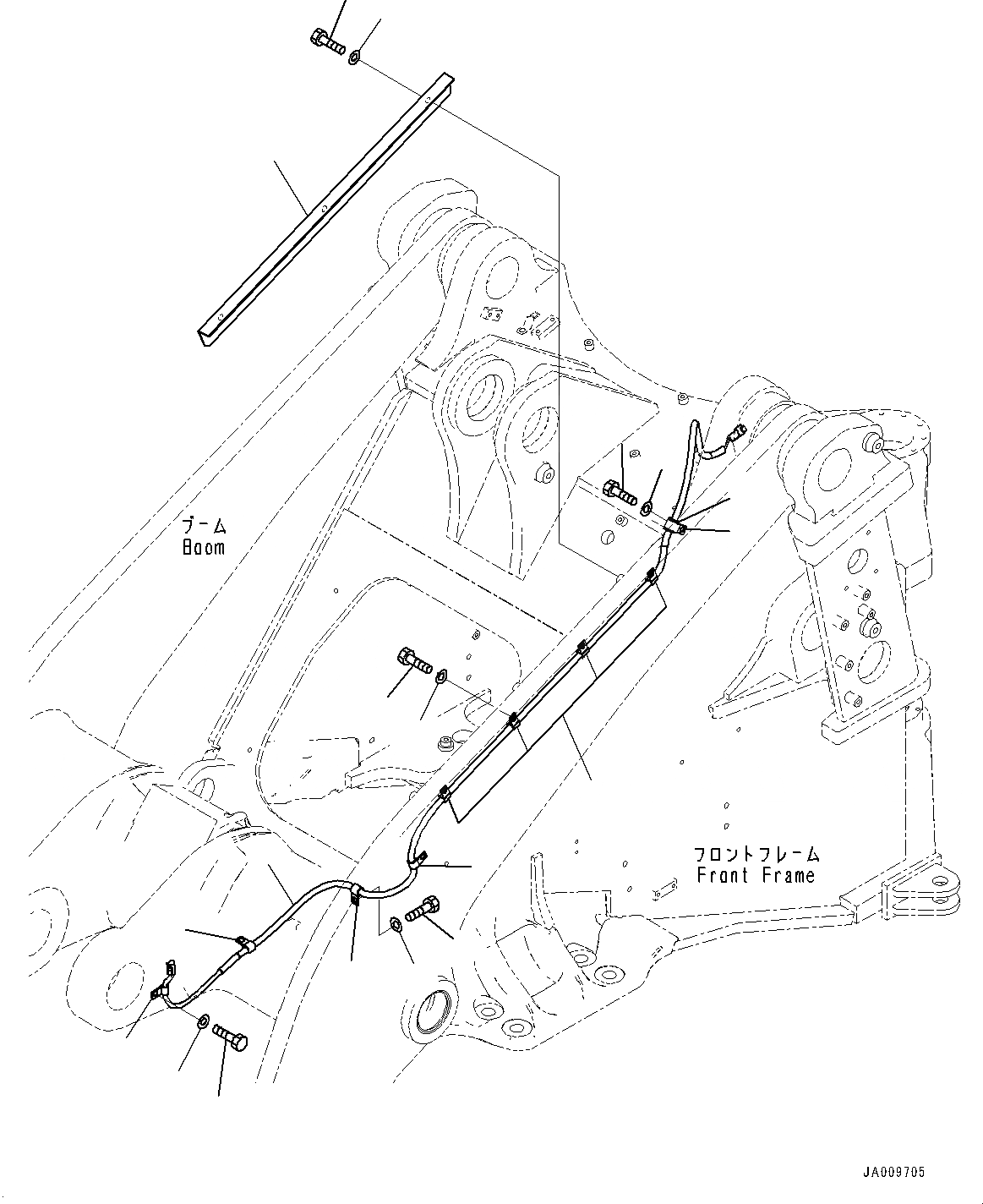 ブーム
Boom

フロントフレーム
Front Frame

JA009705