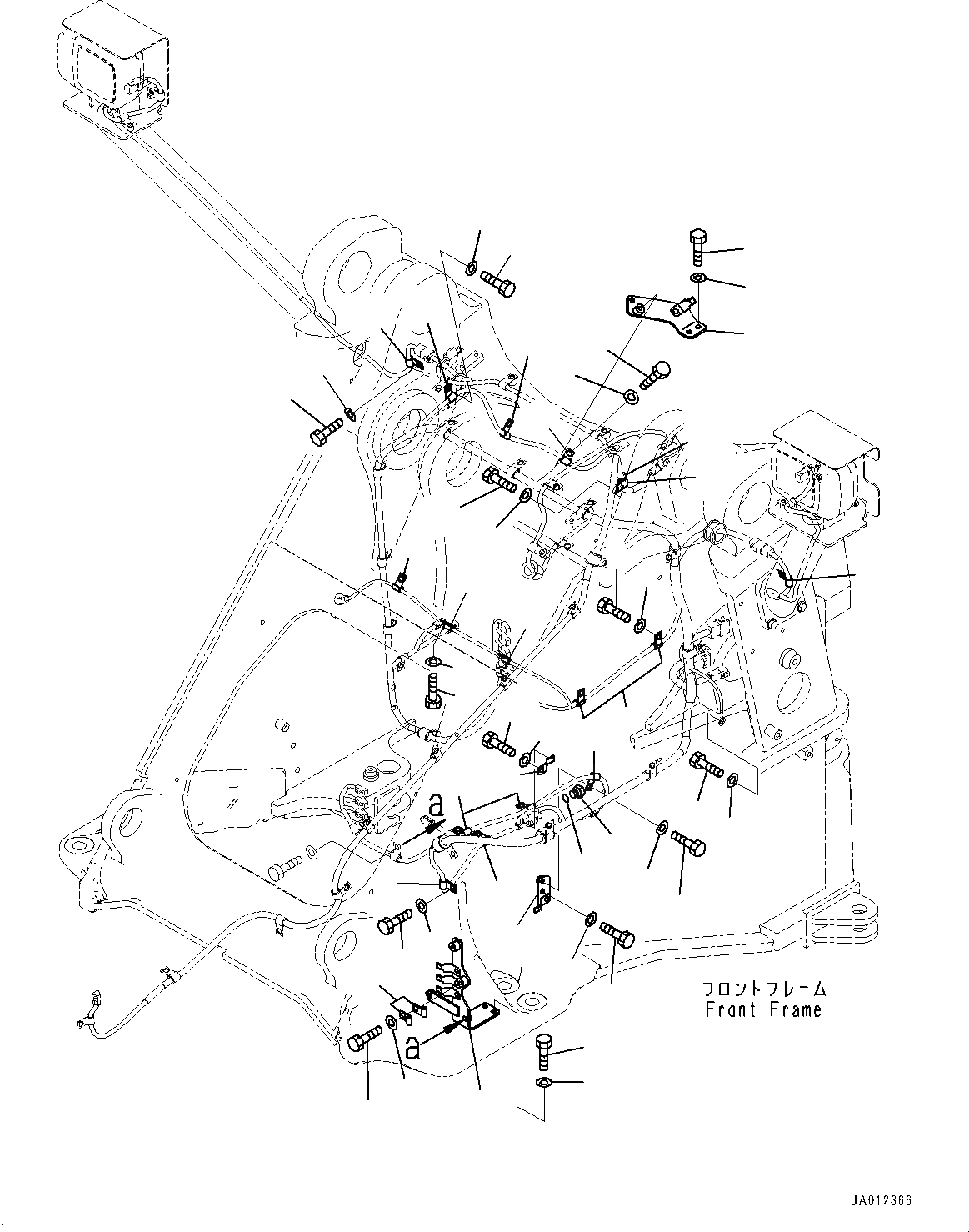 a

a

フロントフレーム
Front Frame

JA012366