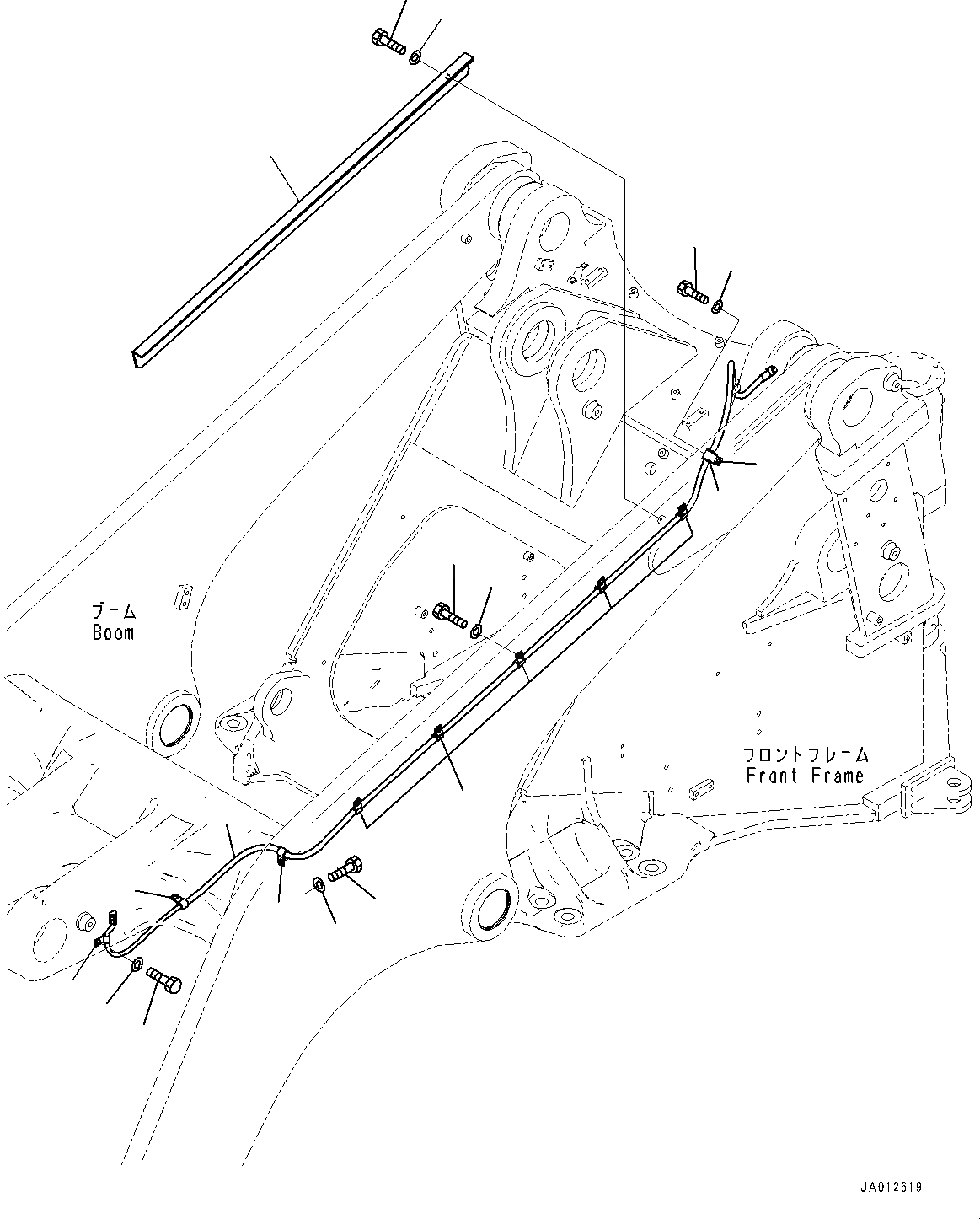 ブーム
Boom

フロントフレーム
Front Frame

JA012619