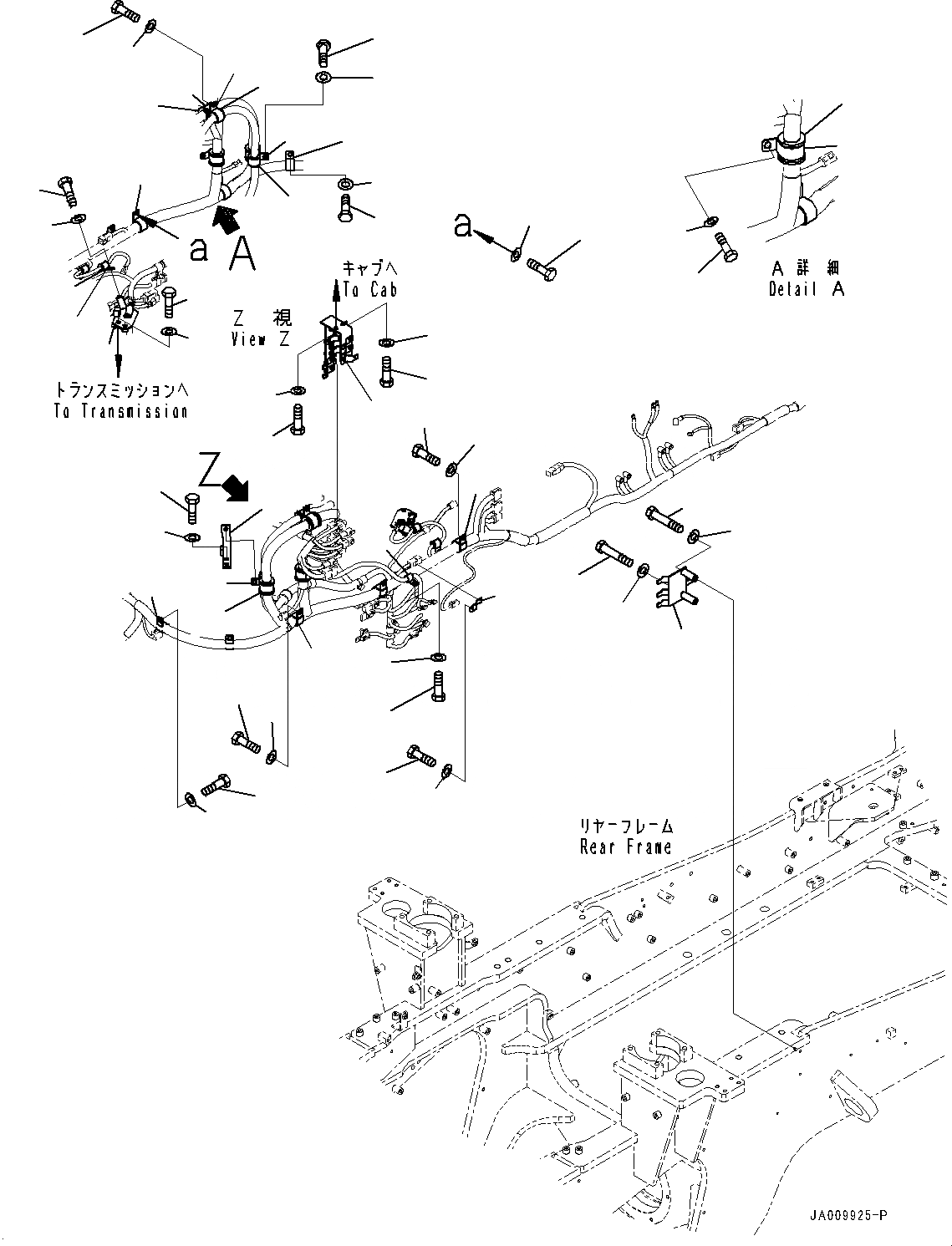 a A

a

A 詳 細
Detail A

キャブへ
To Cab

Z 視
View Z

トランスミッションへ
To Transmission

Z

リヤーフレーム
Rear Frame

JA009925-P