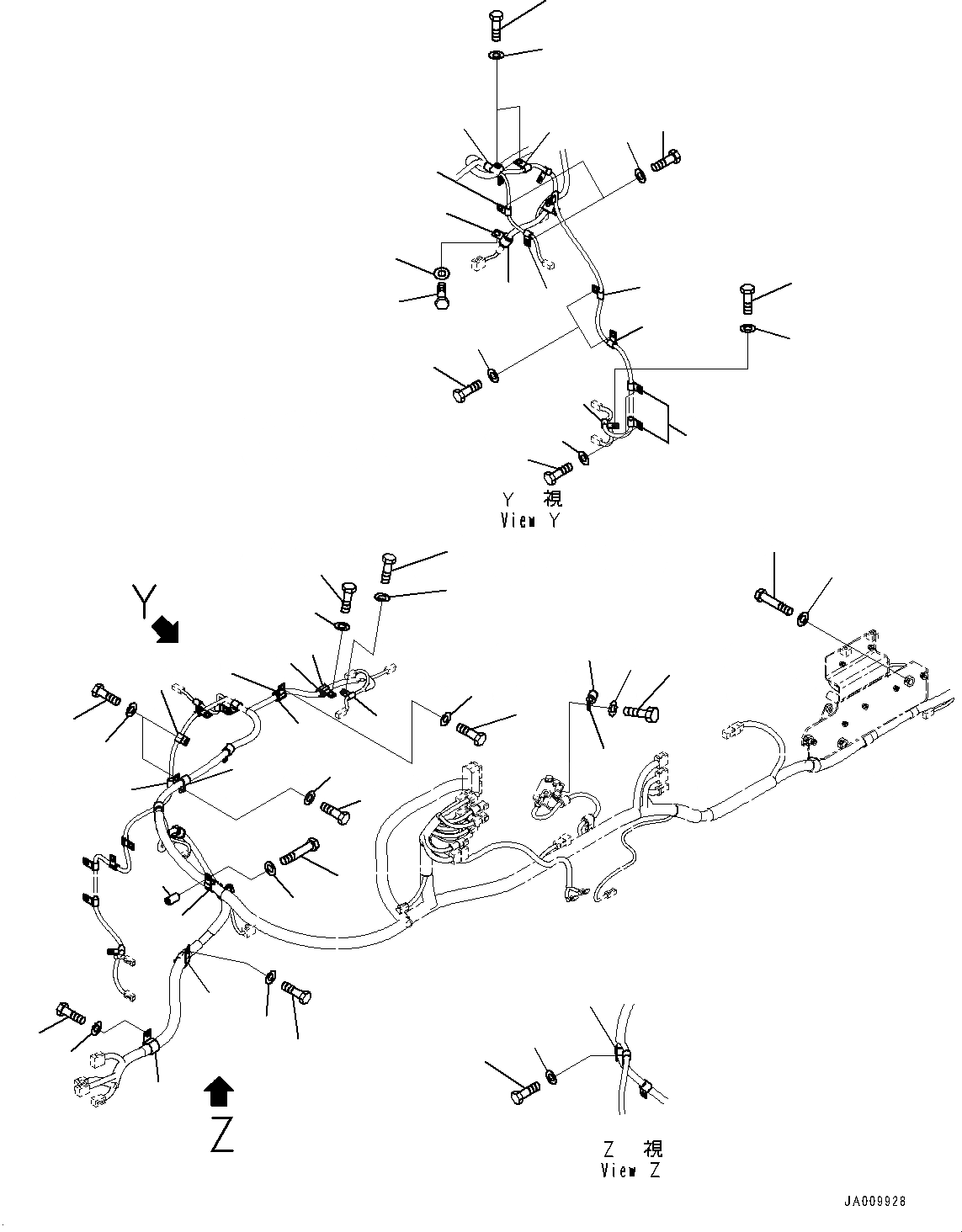 Y 視
View Y

Y

Z

Z 視
View Z

JA009928