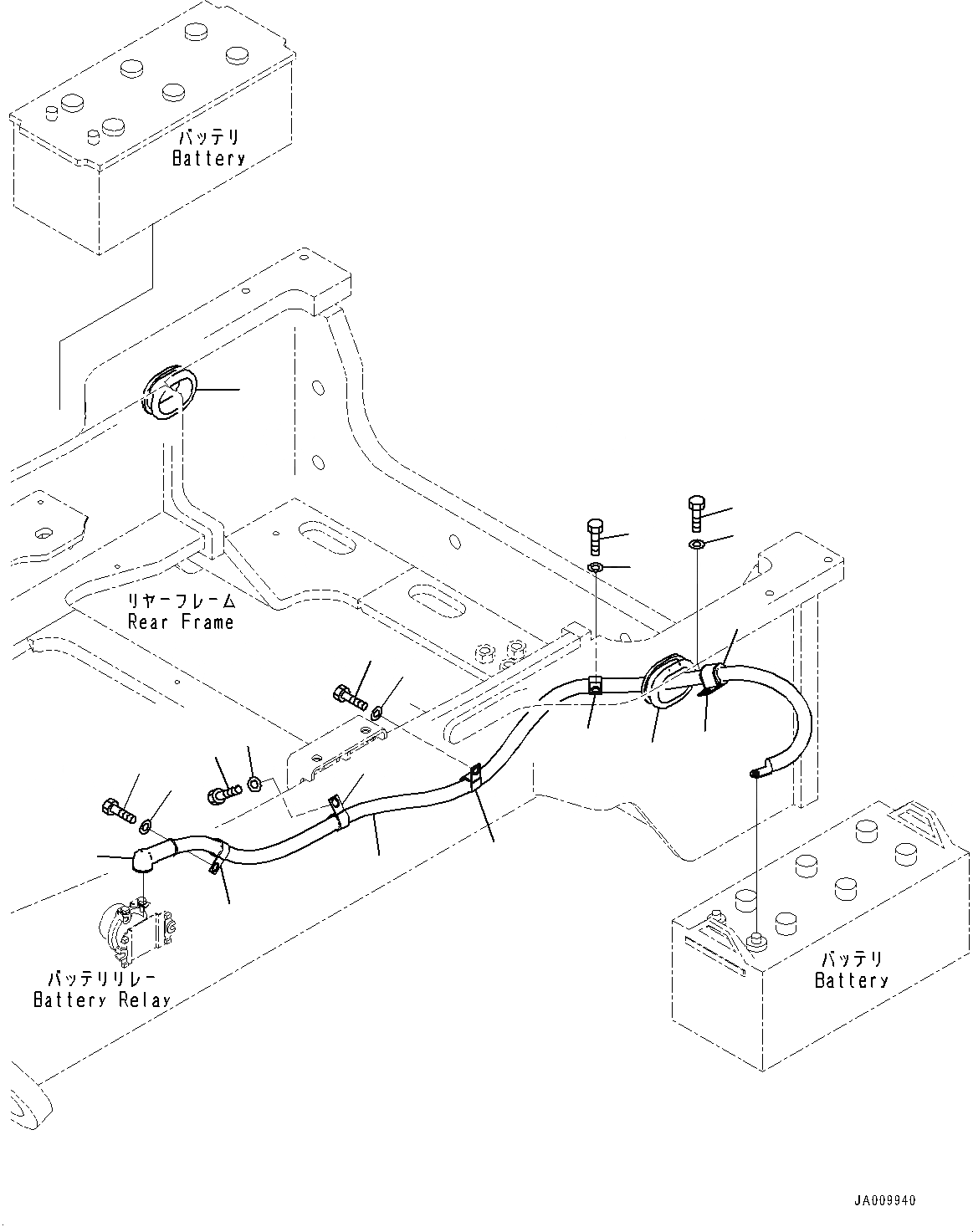 バッテリ
Battery

リヤーフレーム
Rear Frame

バッテリリレー
Battery Relay

バッテリ
Battery

JA009940