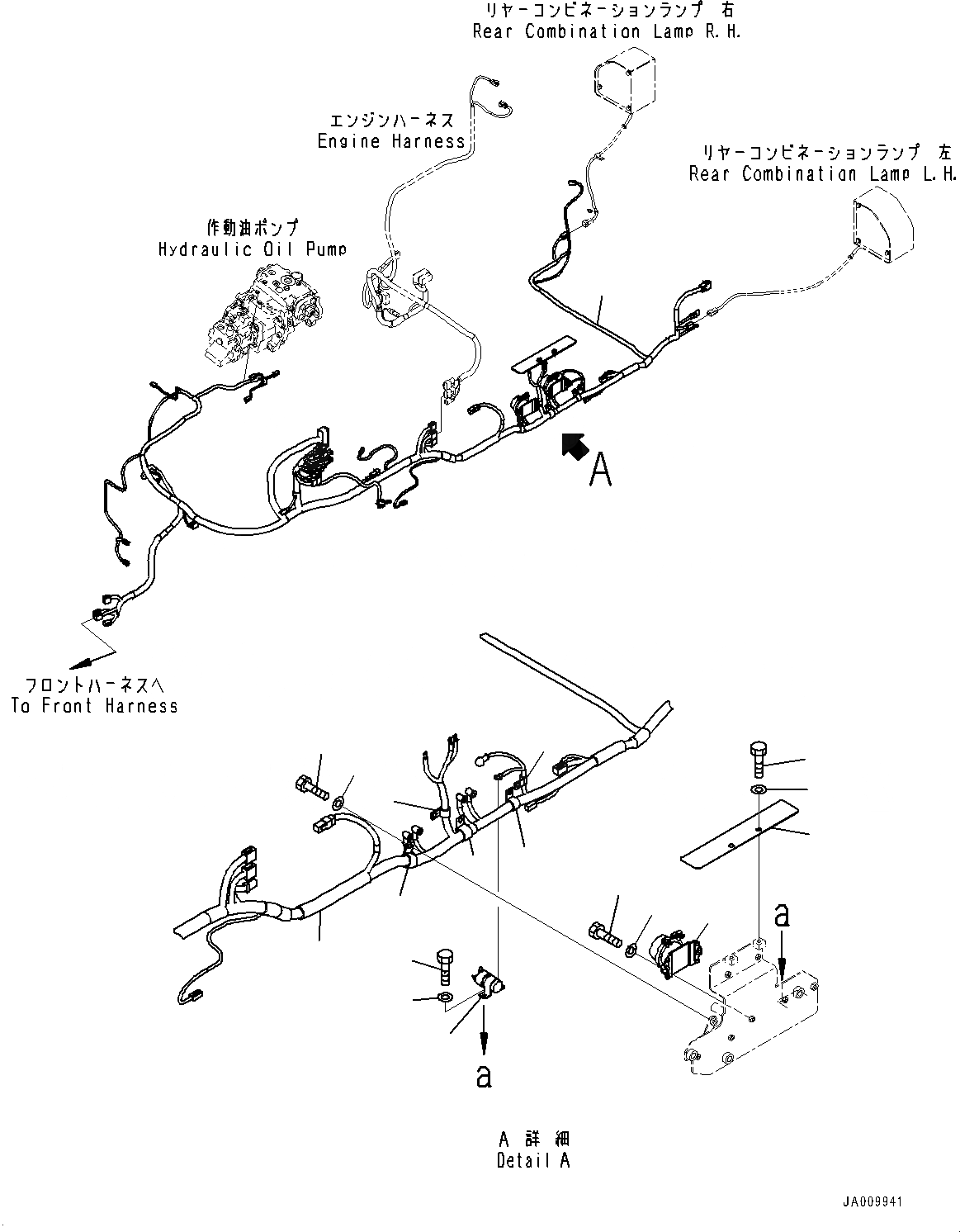 リヤーコンビネーションランプ 右
Rear Combination Lamp R.H.

エンジンハーネス
Engine Harness

リヤーコンビネーションランプ 左
Rear Combination Lamp L.H.

作動油ポンプ
Hydraulic Oil Pump

A

フロントハーネスへ
To Front Harness

a

a

A 詳細
Detail A

JA009941