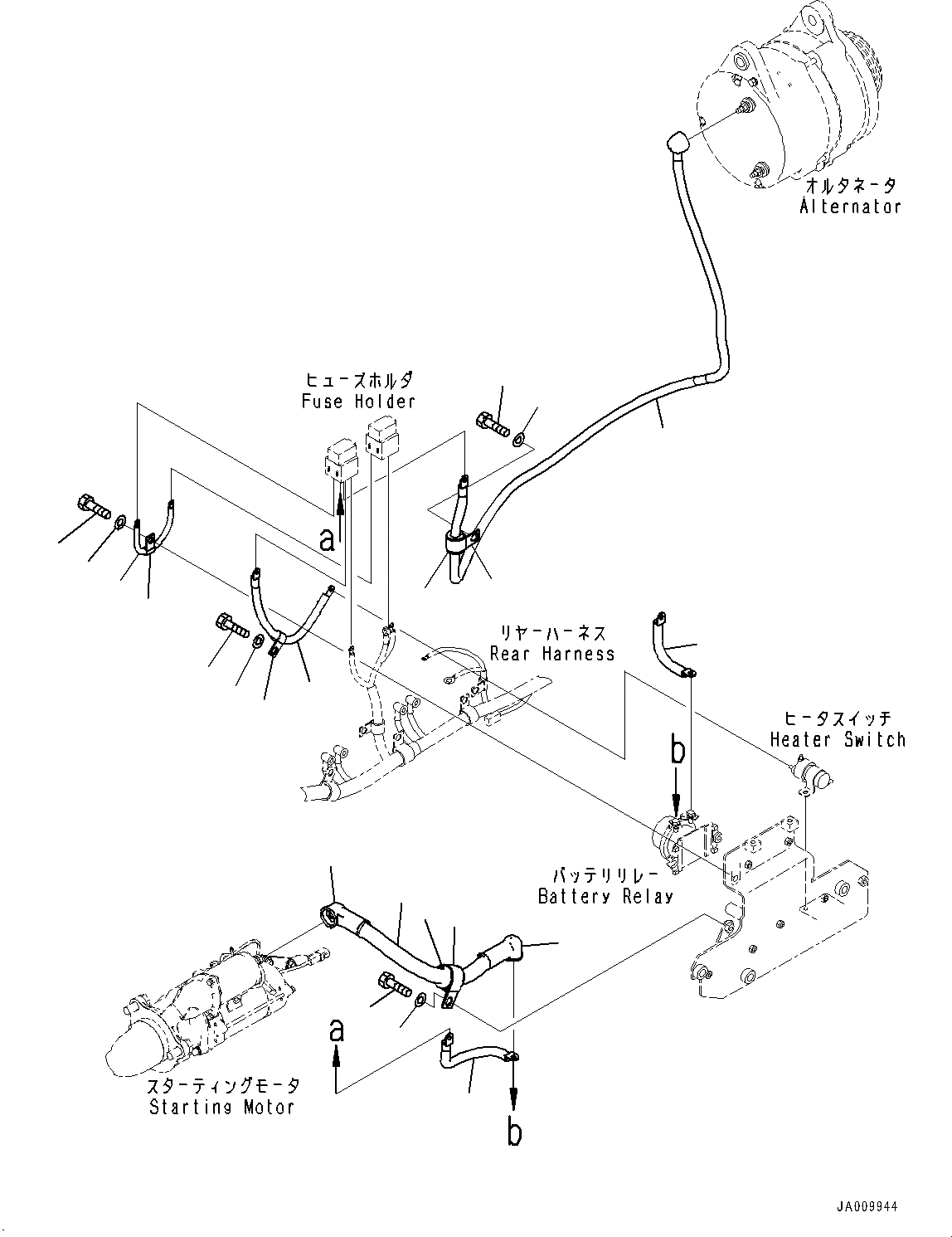 オルタネータ
Alternator

ヒューズホルダ
Fuse Holder

a

リヤーハーネス
Rear Harness

ヒータスイッチ
Heater Switch

b

バッテリリレー
Battery Relay

a

スターティングモータ
Starting Motor

b

JA009944