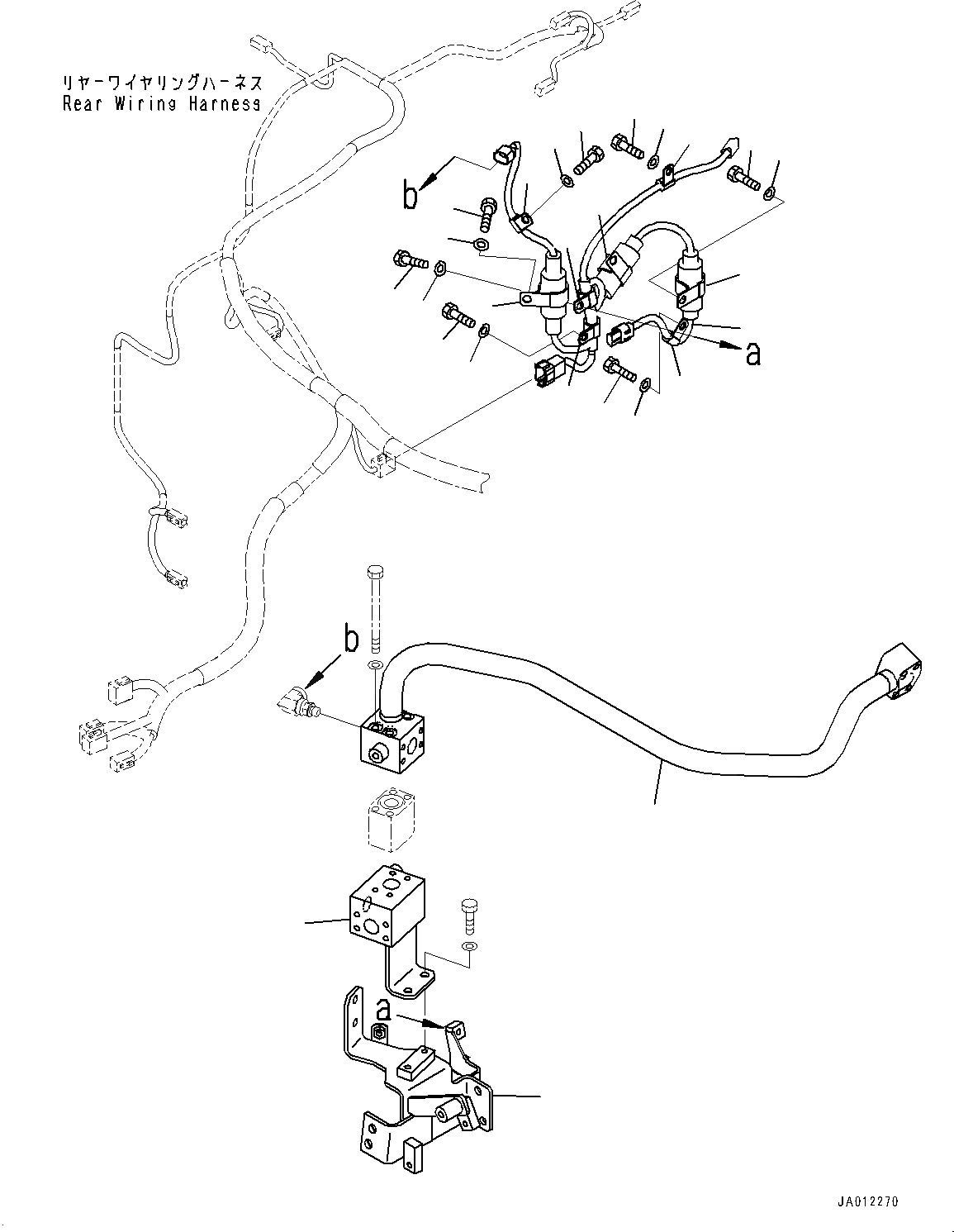 リヤーワイヤリングハーネス
Rear Wiring Harness

b

a

b

a

JA012270