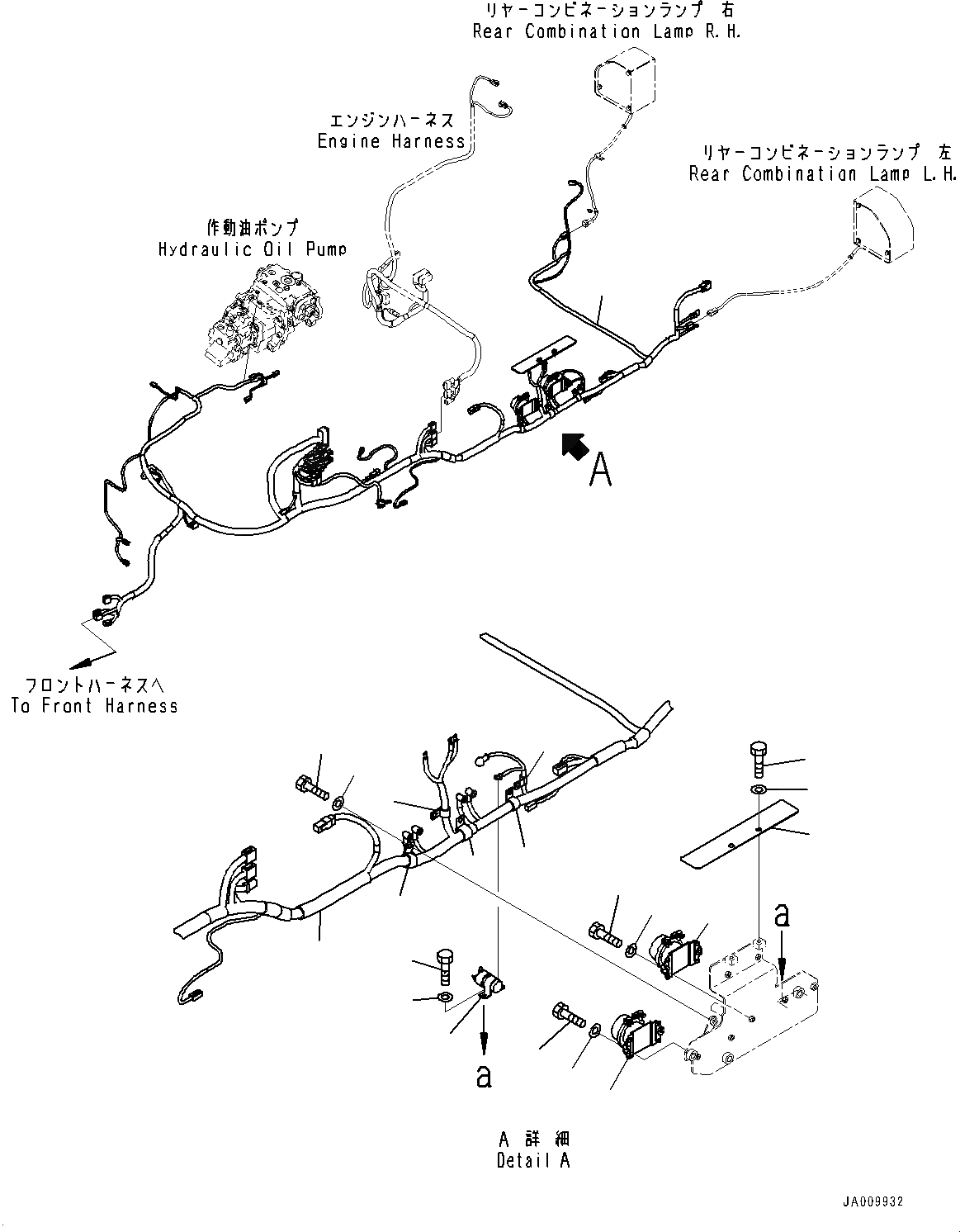 リヤーコンビネーションランプ 右
Rear Combination Lamp R.H.

エンジンハーネス
Engine Harness

リヤーコンビネーションランプ 左
Rear Combination Lamp L.H.

作動油ポンプ
Hydraulic Oil Pump

A

フロントハーネスへ
To Front Harness

a

a

A 詳細
Detail A

JA009932