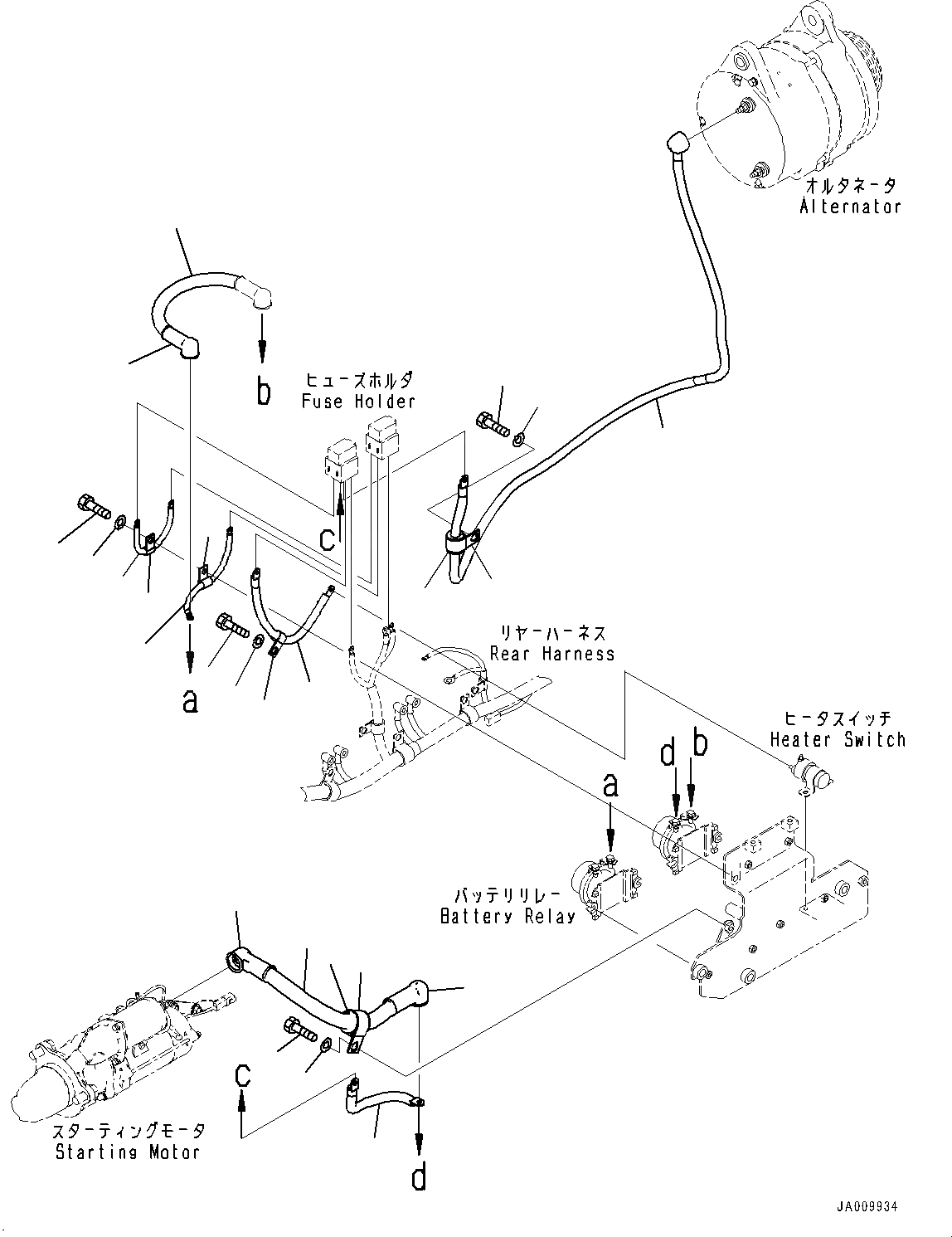 オルタネータ
Alternator

b

ヒューズホルダ
Fuse Holder

c

a

リヤーハーネス
Rear Harness

ヒータスイッチ
Heater Switch

d b

a

バッテリリレー
Battery Relay

c

スターティングモータ
Starting Motor

d

JA009934