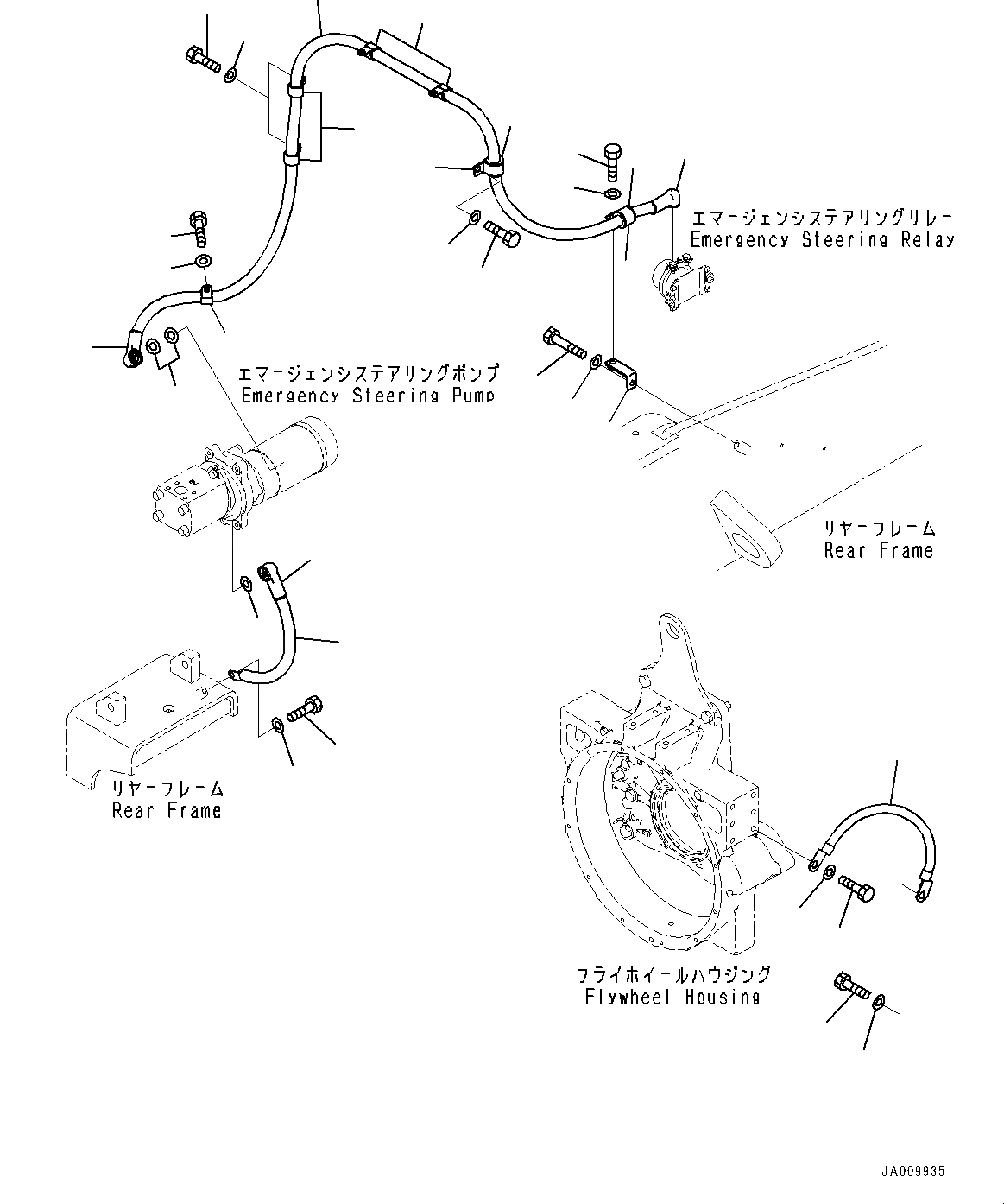 エマージェンシステアリングリレー
Emergency Steering Relay

エマージェンシステアリングポンプ
Emergency Steering Pump

リヤーフレーム
Rear Frame

リヤーフレーム
Rear Frame

フライホイールハウジング
Flywheel Housing

JA009935