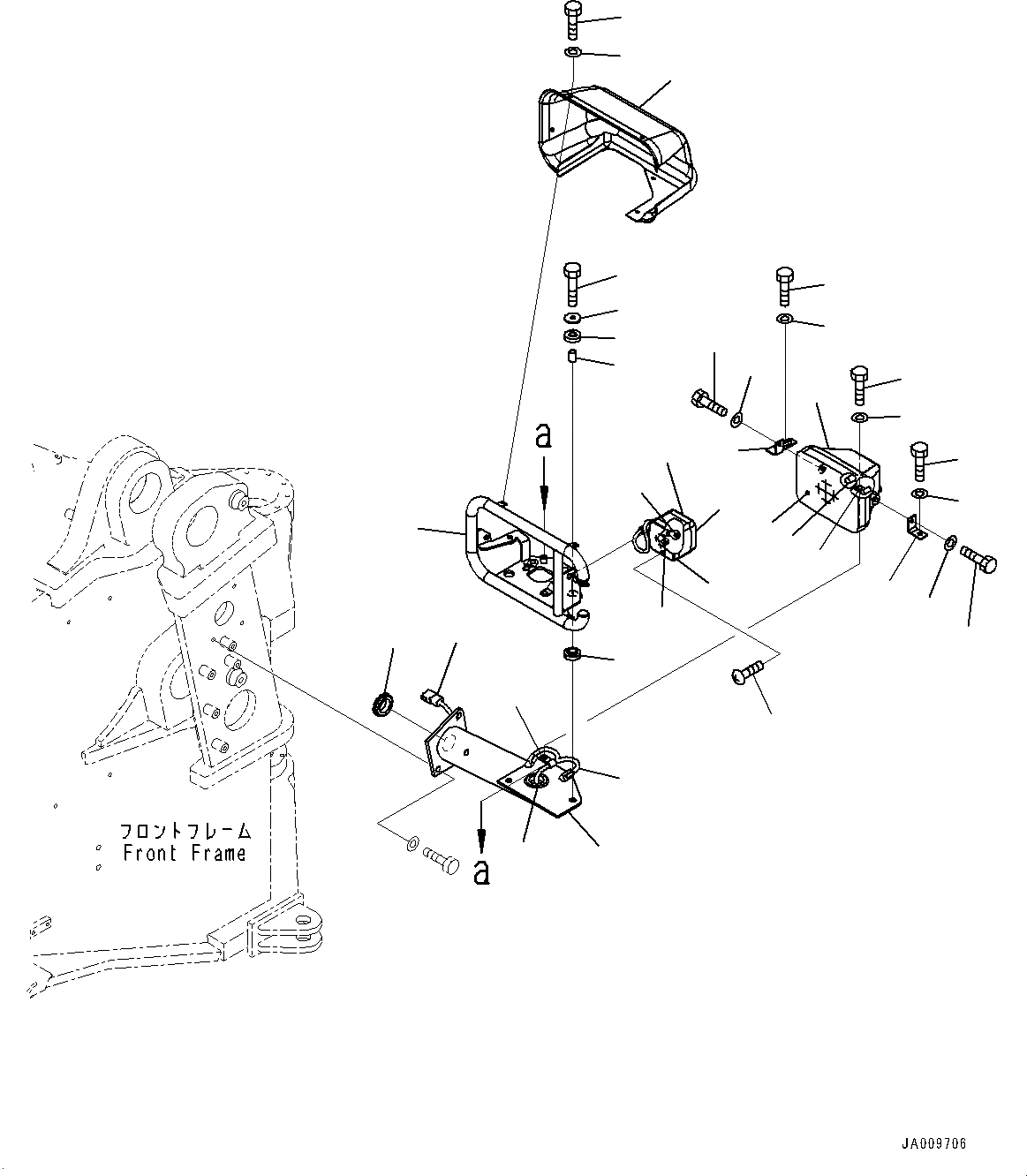 a

フロントフレーム
Front Frame

a

JA009706