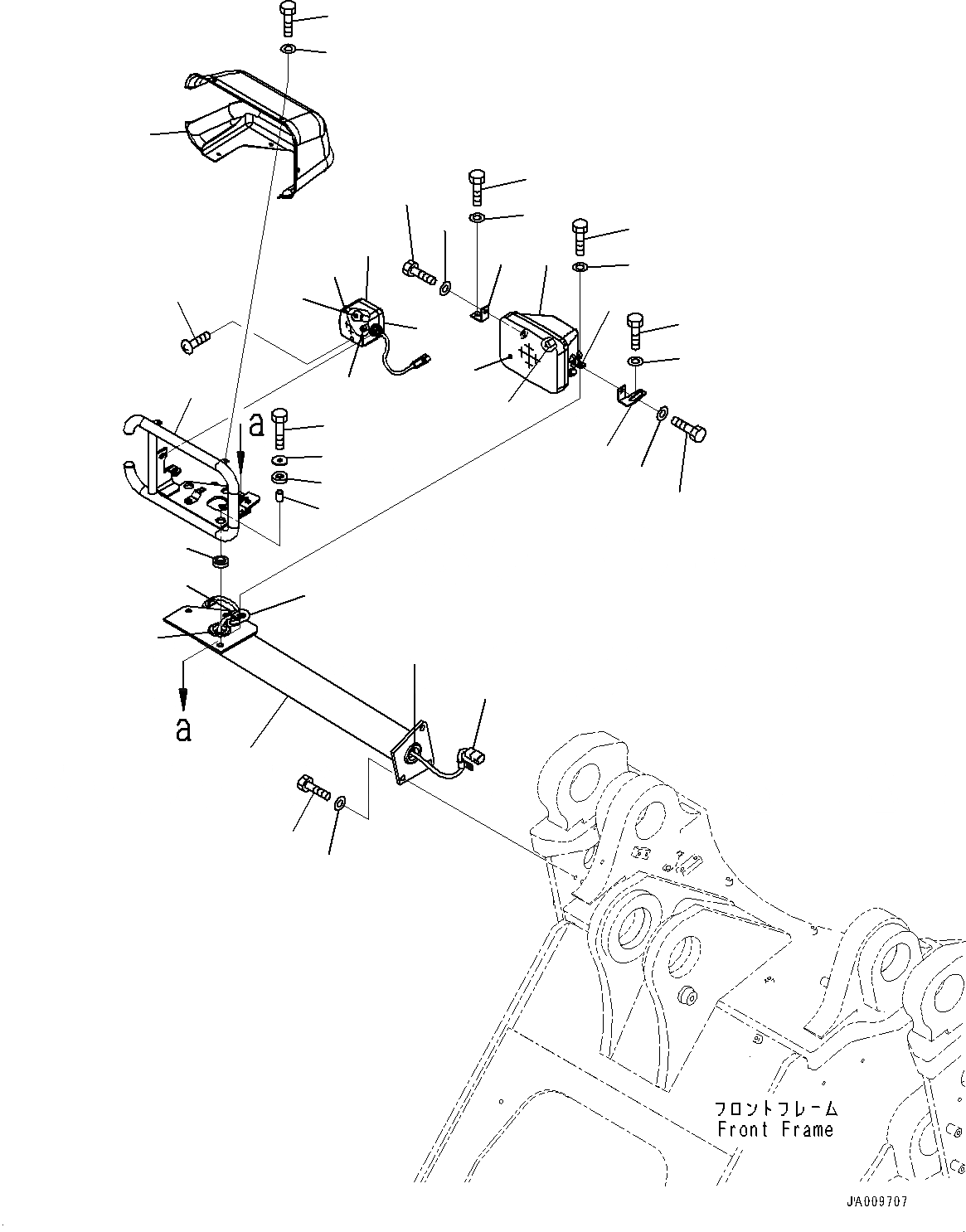 a

a

フロントフレーム
Front Frame

JA009707